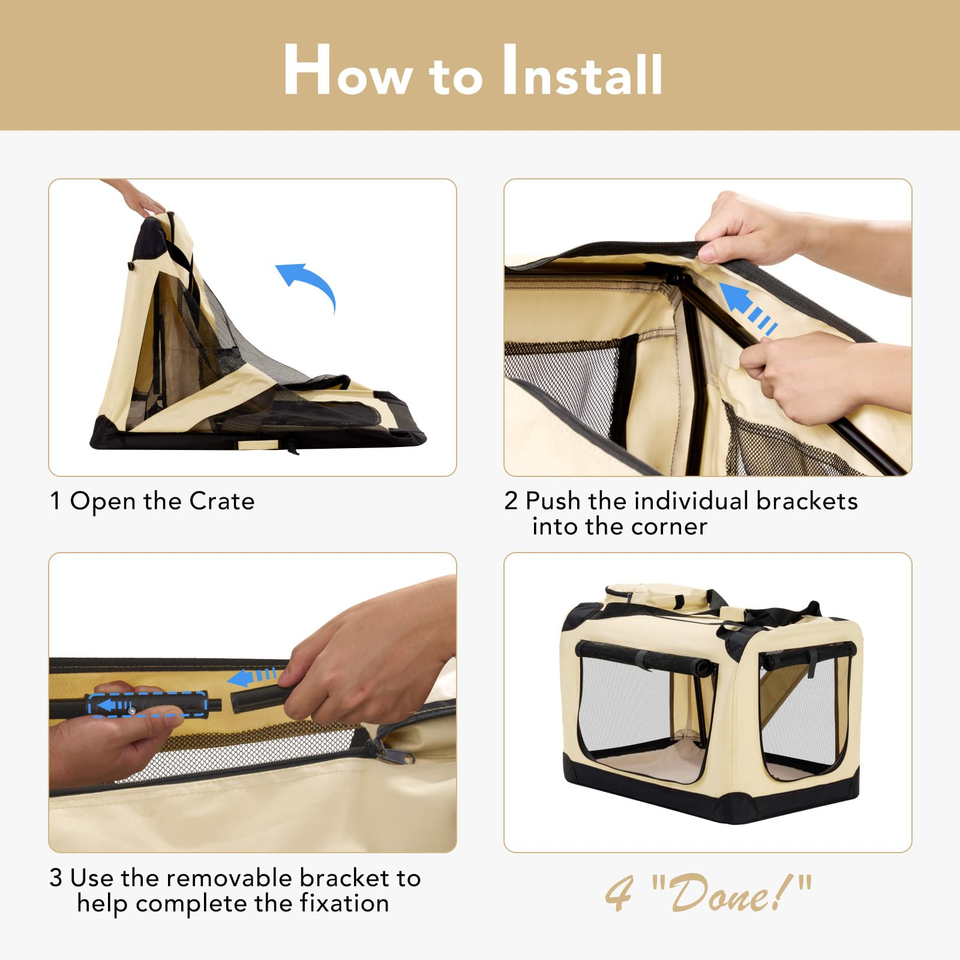 How to Install

1 Open the Crate

2 Push the individual brackets into the corner

3 Use the removable bracket to help complete the fixation

4 "Done!"