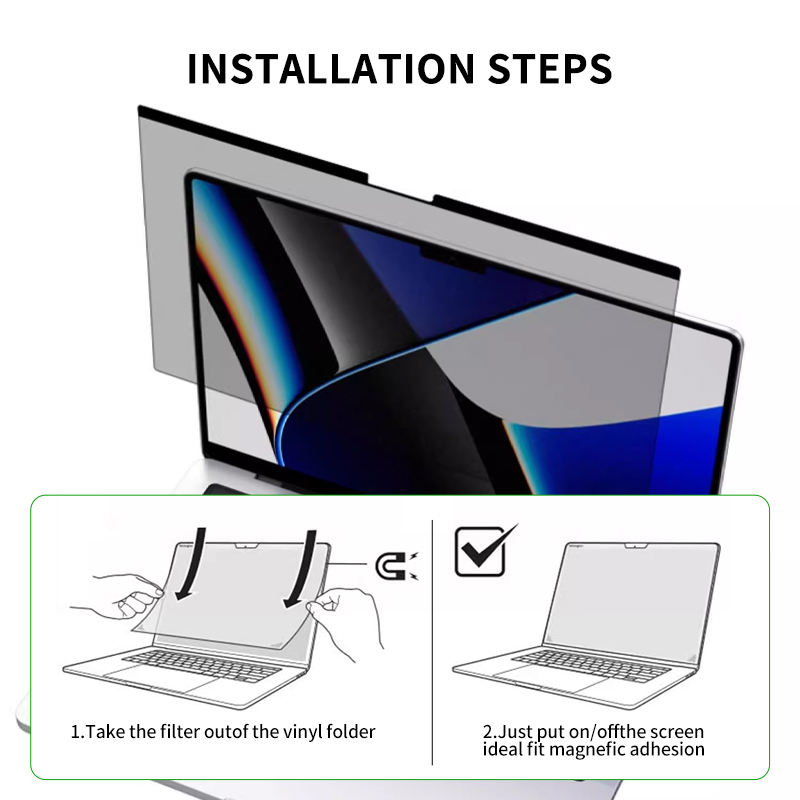 INSTALLATION STEPS

1.Take the filter outof the vinyl folder

2.Just put on/offthe screen ideal fit magnefic adhesion