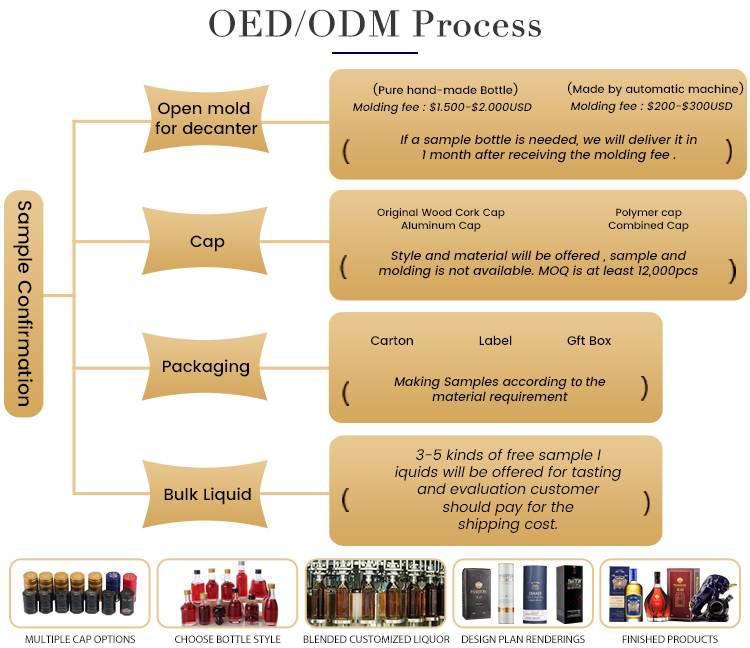 OED/ODM Process

Sample Confirmation

Open mold for decanter

(Pure hand-made Bottle)
Molding fee : \$1.500-\$2.000USD

(Made by automatic machine)
Molding fee : \$200-\$300USD

( If a sample bottle is needed, we will deliver it in 1 month after receiving the molding fee . )

Cap

Original Wood Cork Cap
Aluminum Cap

Polymer cap
Combined Cap

( Style and material will be offered , sample and molding is not available. MOQ is at least 12,000pcs )

Packaging

Carton Label Gft Box

( Making Samples according to the material requirement )

Bulk Liquid

( 3-5 kinds of free sample l iquids will be offered for tasting and evaluation customer should pay for the shipping cost. )

MULTIPLE CAP OPTIONS
CHOOSE BOTTLE STYLE
BLENDED CUSTOMIZED LIQUOR
DESIGN PLAN RENDERINGS
FINISHED PRODUCTS