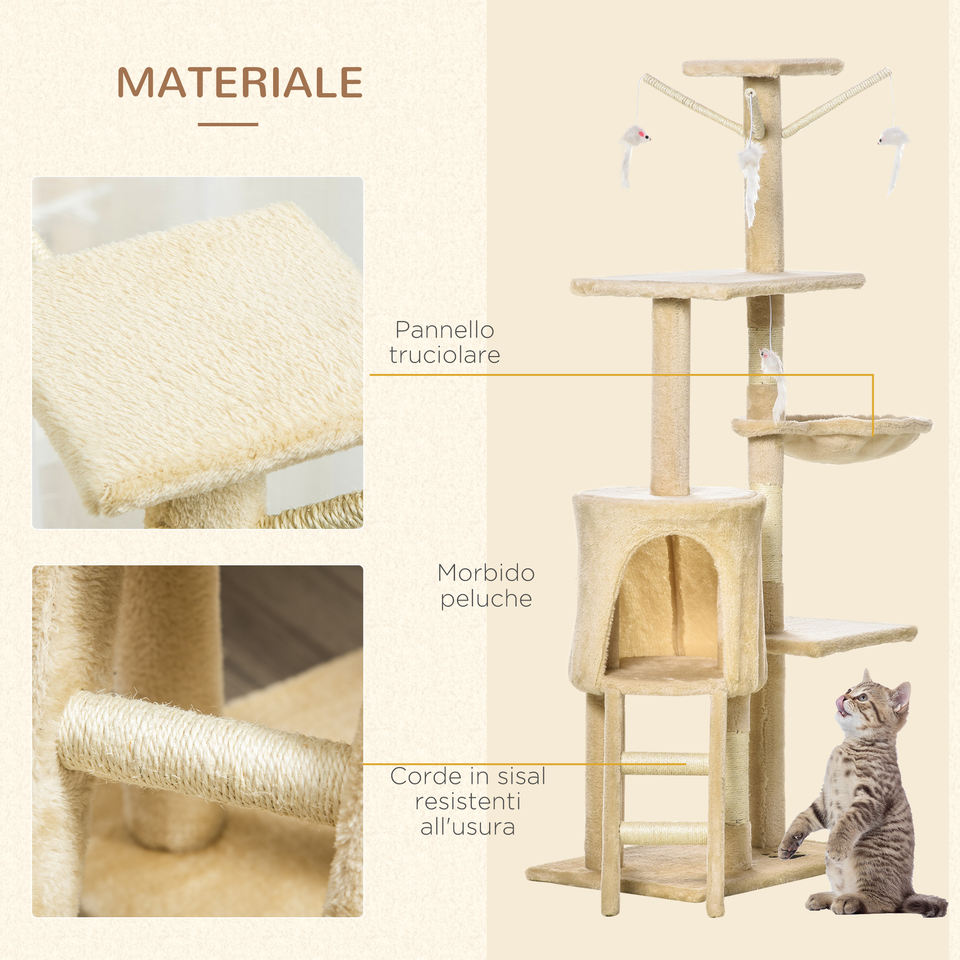 MATERIALE

Pannello truciolare

Morbido peluche

Corde in sisal resistenti all'usura