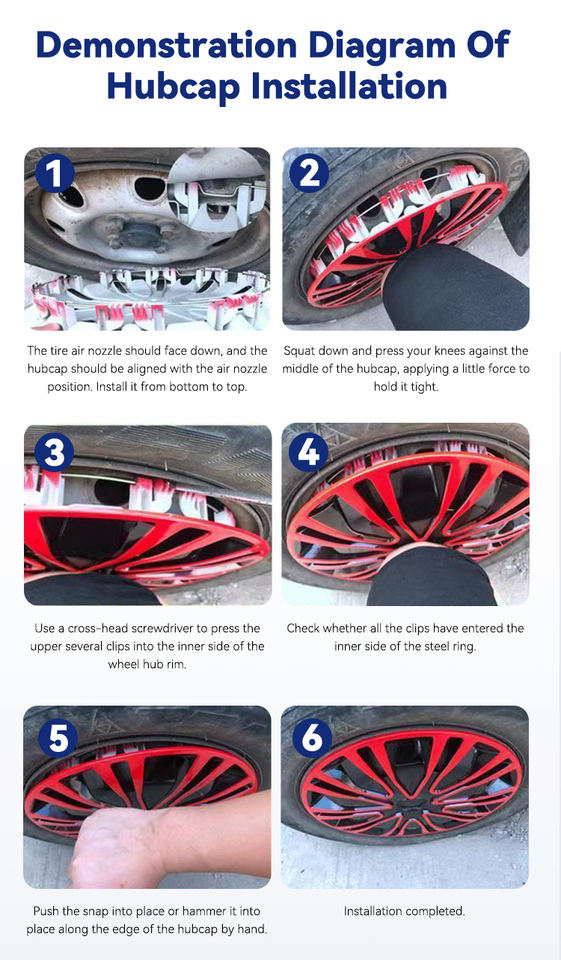 Demonstration Diagram Of Hubcap Installation

1

The tire air nozzle should face down, and the hubcap should be aligned with the air nozzle position. Install it from bottom to top.

2

Squat down and press your knees against the middle of the hubcap, applying a little force to hold it tight.

3

Use a cross-head screwdriver to press the upper several clips into the inner side of the wheel hub rim.

4

Check whether all the clips have entered the inner side of the steel ring.

5

Push the snap into place or hammer it into place along the edge of the hubcap by hand.

6

Installation completed.