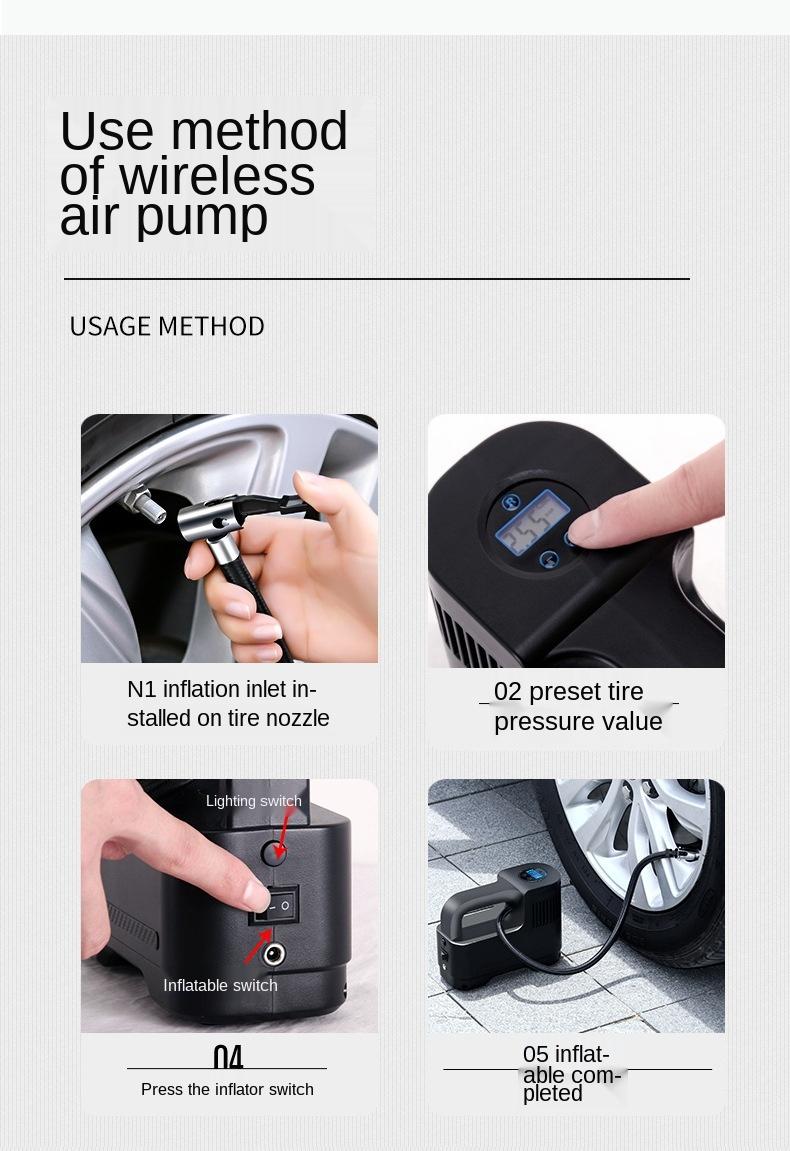 Use method of wireless air pump

USAGE METHOD

N1 inflation inlet installed on tire nozzle

02 preset tire pressure value

Lighting switch

Inflatable switch

04

Press the inflator switch

05 inflatable completed