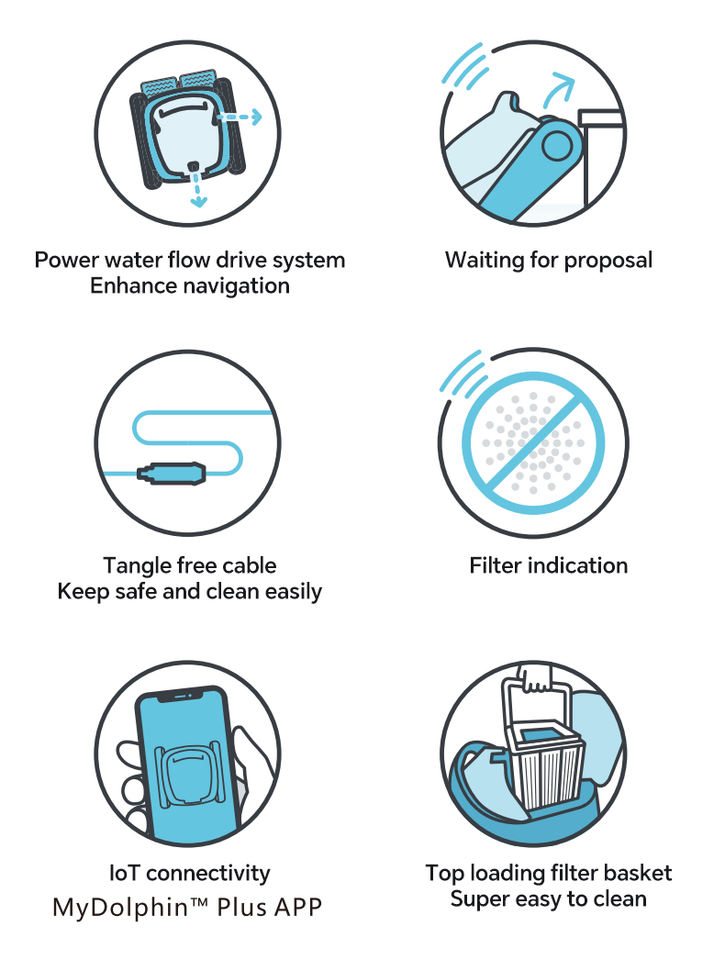 Power water flow drive system
Enhance navigation

Waiting for proposal

Tangle free cable
Keep safe and clean easily

Filter indication

IoT connectivity
MyDolphin™ Plus APP

Top loading filter basket
Super easy to clean