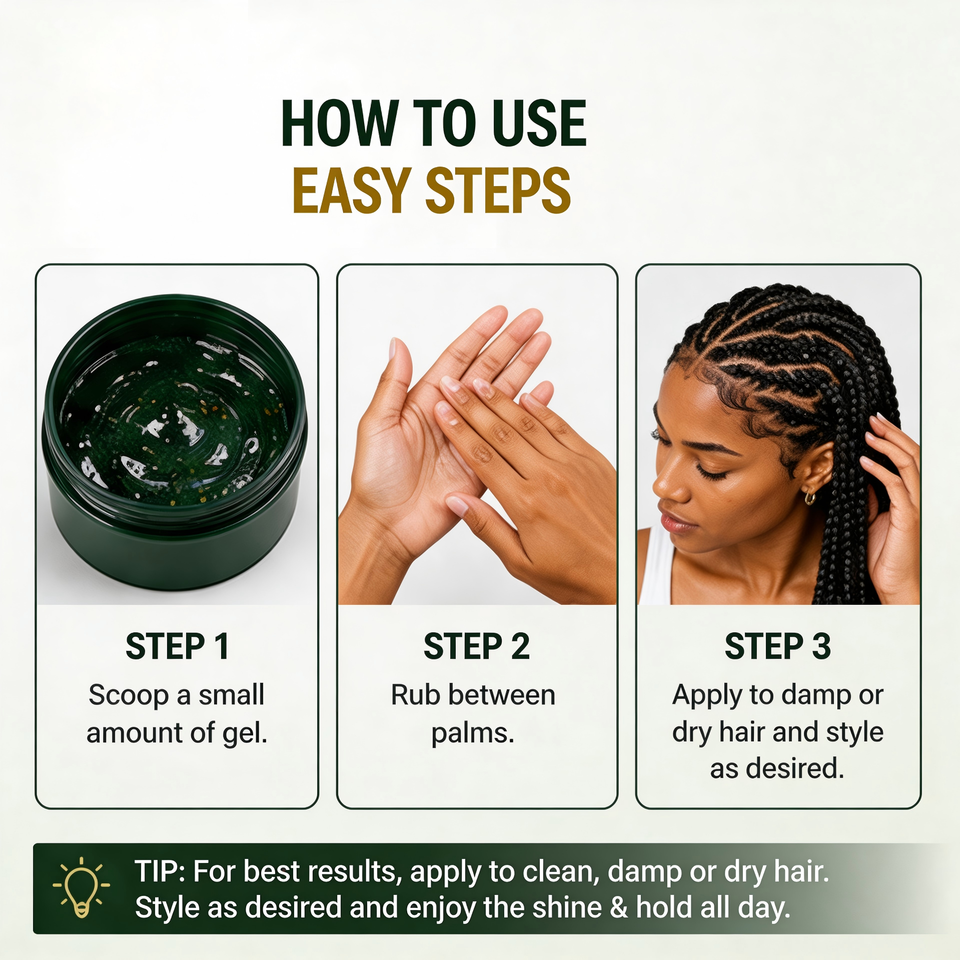 HOW TO USE
EASY STEPS

STEP 1
Scoop a small amount of gel.

STEP 2
Rub between palms.

STEP 3
Apply to damp or dry hair and style as desired.

TIP: For best results, apply to clean, damp or dry hair. Style as desired and enjoy the shine & hold all day.