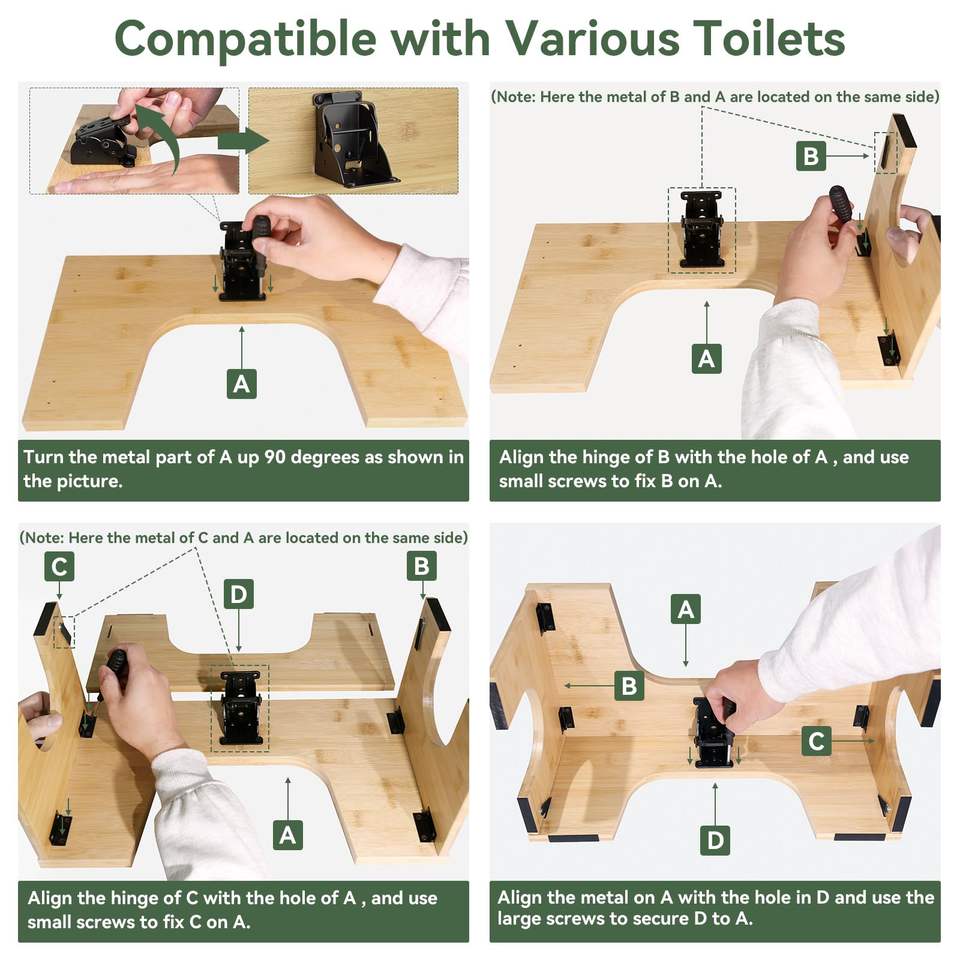 Compatible with Various Toilets

A

Turn the metal part of A up 90 degrees as shown in the picture.

(Note: Here the metal of B and A are located on the same side)

B

A

Align the hinge of B with the hole of A , and use small screws to fix B on A.

(Note: Here the metal of C and A are located on the same side)

C

D

B

A

Align the hinge of C with the hole of A , and use small screws to fix C on A.

A

B

C

D

Align the metal on A with the hole in D and use the large screws to secure D to A.