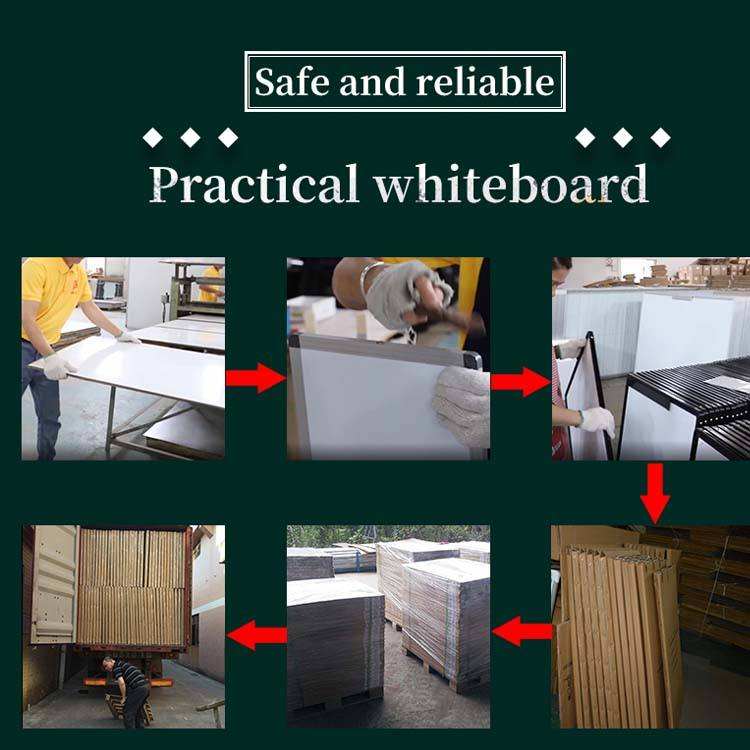 Safe and reliable

Practical whiteboard