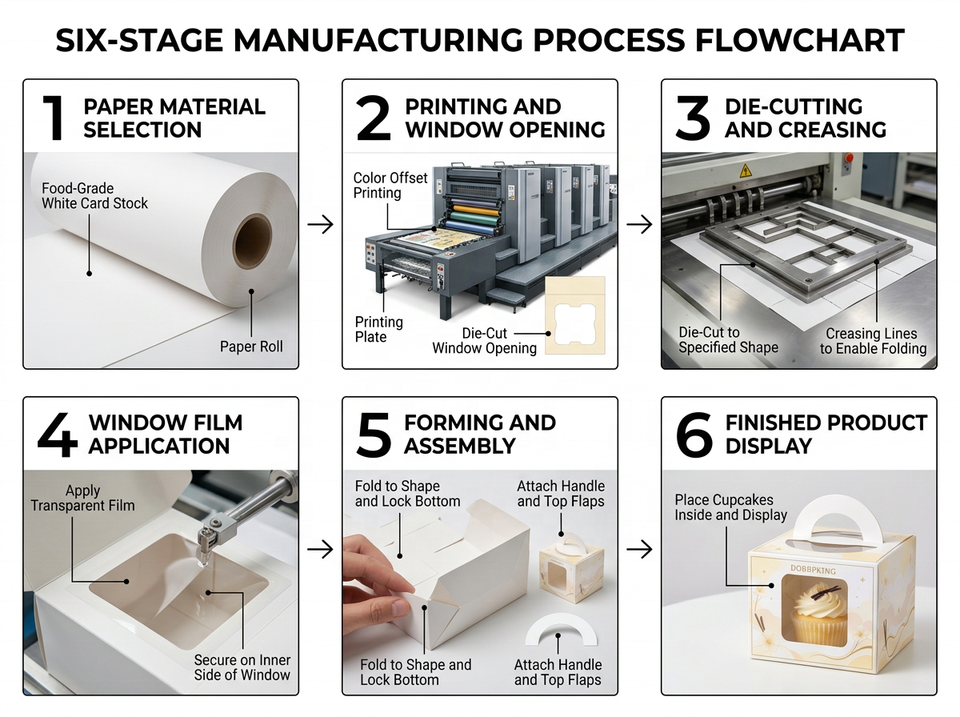 SIX-STAGE MANUFACTURING PROCESS FLOWCHART

1 PAPER MATERIAL SELECTION

Food-Grade White Card Stock

Paper Roll

2 PRINTING AND WINDOW OPENING

Color Offset Printing

Printing Plate

Die-Cut Window Opening

3 DIE-CUTTING AND CREASING

Die-Cut to Specified Shape

Creasing Lines to Enable Folding

4 WINDOW FILM APPLICATION

Apply Transparent Film

Secure on Inner Side of Window

5 FORMING AND ASSEMBLY

Fold to Shape and Lock Bottom

Attach Handle and Top Flaps

Fold to Shape and Lock Bottom

Attach Handle and Top Flaps

6 FINISHED PRODUCT DISPLAY

Place Cupcakes Inside and Display

DOBBPKING