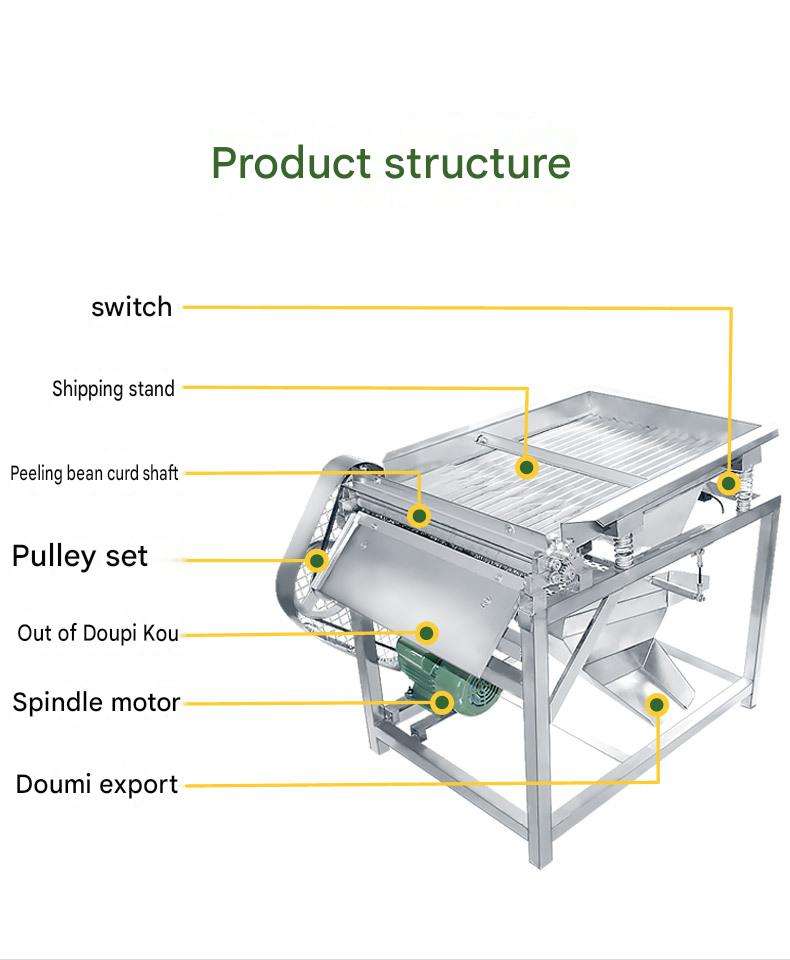 Product structure

switch

Shipping stand

Peeling bean curd shaft

Pulley set

Out of Doupi Kou

Spindle motor

Doumi export