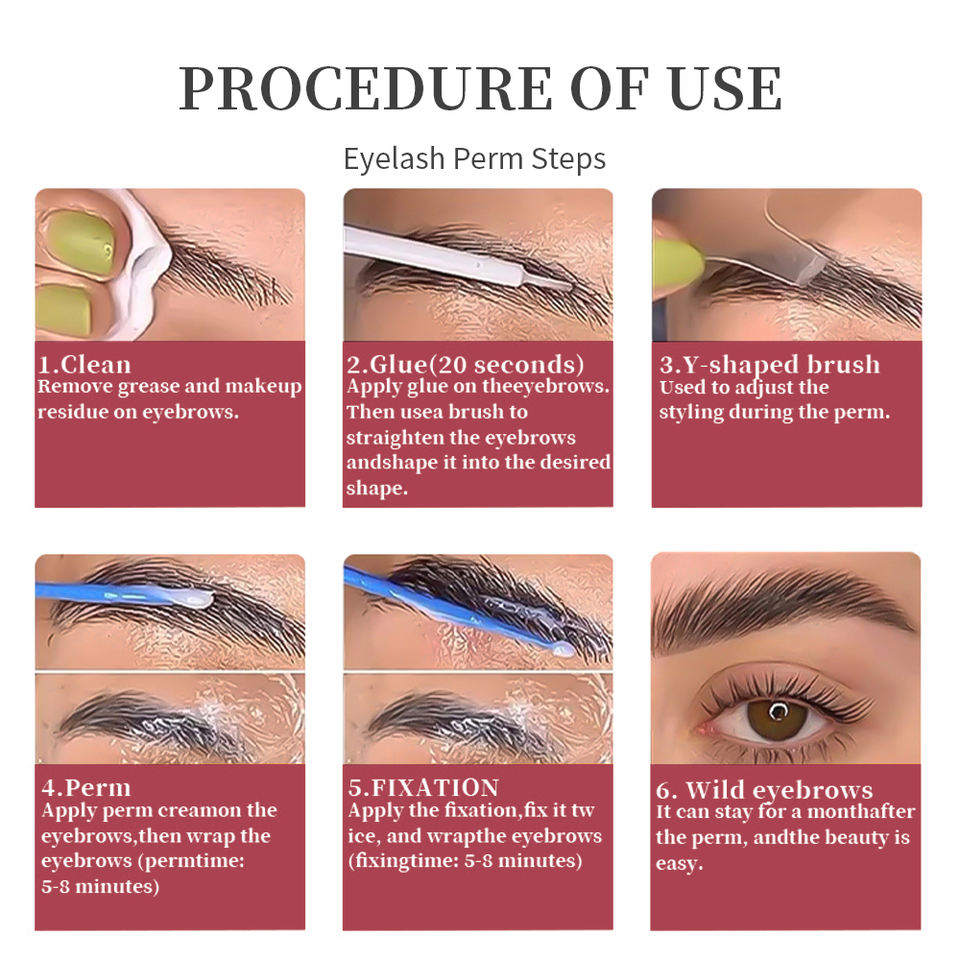 PROCEDURE OF USE

Eyelash Perm Steps

1.Clean
Remove grease and makeup residue on eyebrows.

2.Glue(20 seconds)
Apply glue on theeyebrows. Then usea brush to straighten the eyebrows andshape it into the desired shape.

3.Y-shaped brush
Used to adjust the styling during the perm.

4.Perm
Apply perm creamon the eyebrows,then wrap the eyebrows (permtime: 5-8 minutes)

5.FIXATION
Apply the fixation,fix it tw ice, and wrapthe eyebrows (fixingtime: 5-8 minutes)

6. Wild eyebrows
It can stay for a monthafter the perm, andthe beauty is easy.