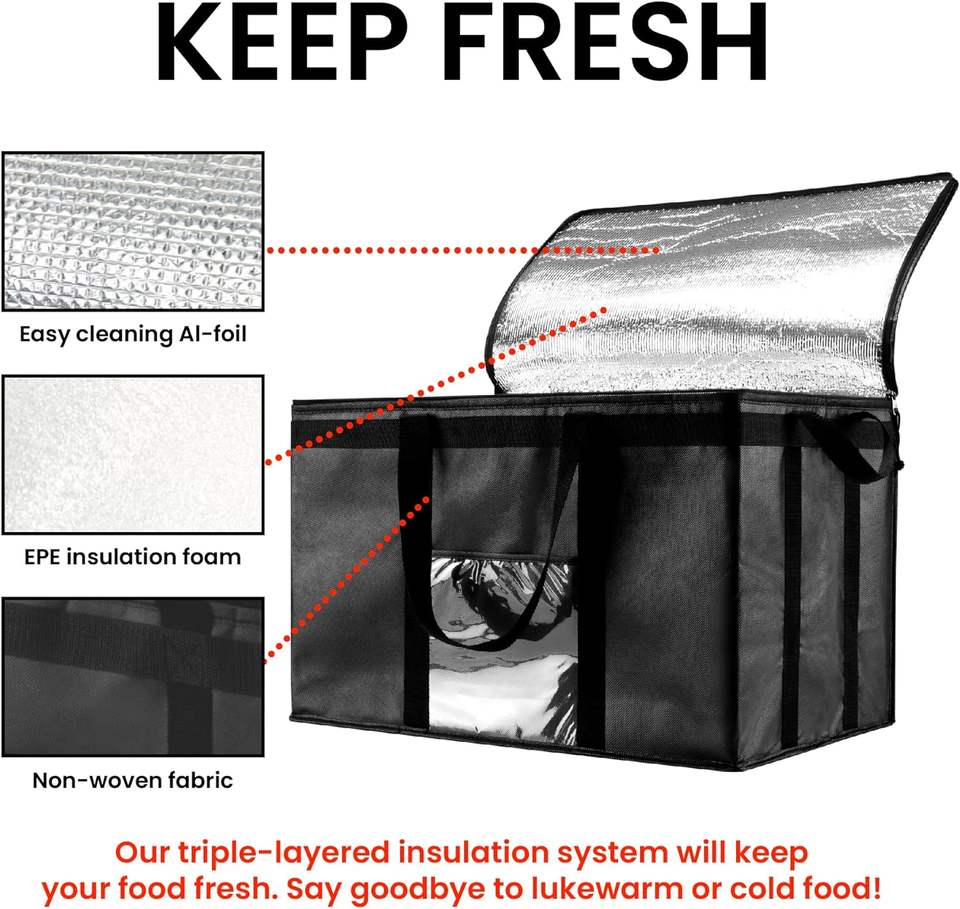 KEEP FRESH

Easy cleaning Al-foil

EPE insulation foam

Non-woven fabric

Our triple-layered insulation system will keep your food fresh. Say goodbye to lukewarm or cold food!