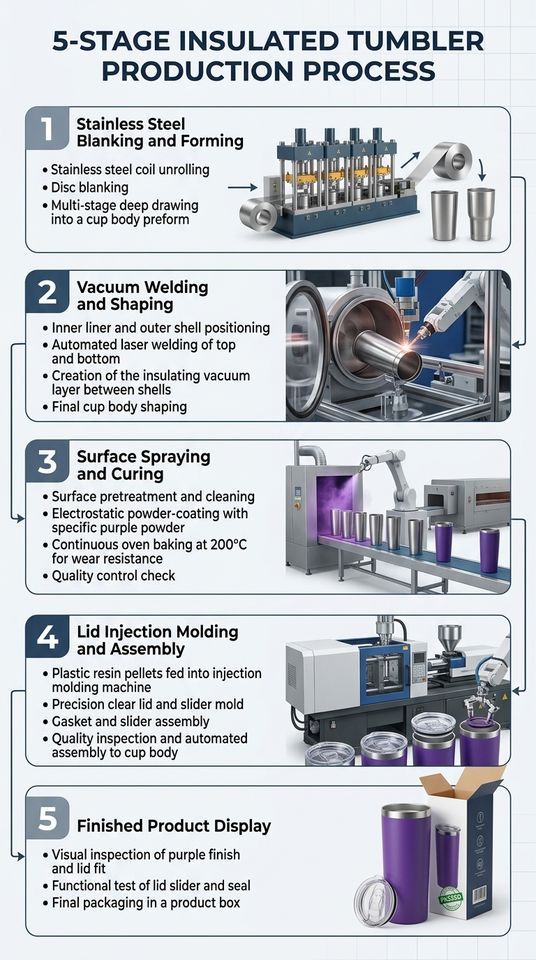 5-STAGE INSULATED TUMBLER PRODUCTION PROCESS

1 Stainless Steel Blanking and Forming

• Stainless steel coil unrolling
• Disc blanking
• Multi-stage deep drawing into a cup body preform

2 Vacuum Welding and Shaping

• Inner liner and outer shell positioning
• Automated laser welding of top and bottom
• Creation of the insulating vacuum layer between shells
• Final cup body shaping

3 Surface Spraying and Curing

• Surface pretreatment and cleaning
• Electrostatic powder-coating with specific purple powder
• Continuous oven baking at 200°C for wear resistance
• Quality control check

4 Lid Injection Molding and Assembly

• Plastic resin pellets fed into injection molding machine
• Precision clear lid and slider mold
• Gasket and slider assembly
• Quality inspection and automated assembly to cup body

5 Finished Product Display

• Visual inspection of purple finish and lid fit
• Functional test of lid slider and seal
• Final packaging in a product box

PASSED