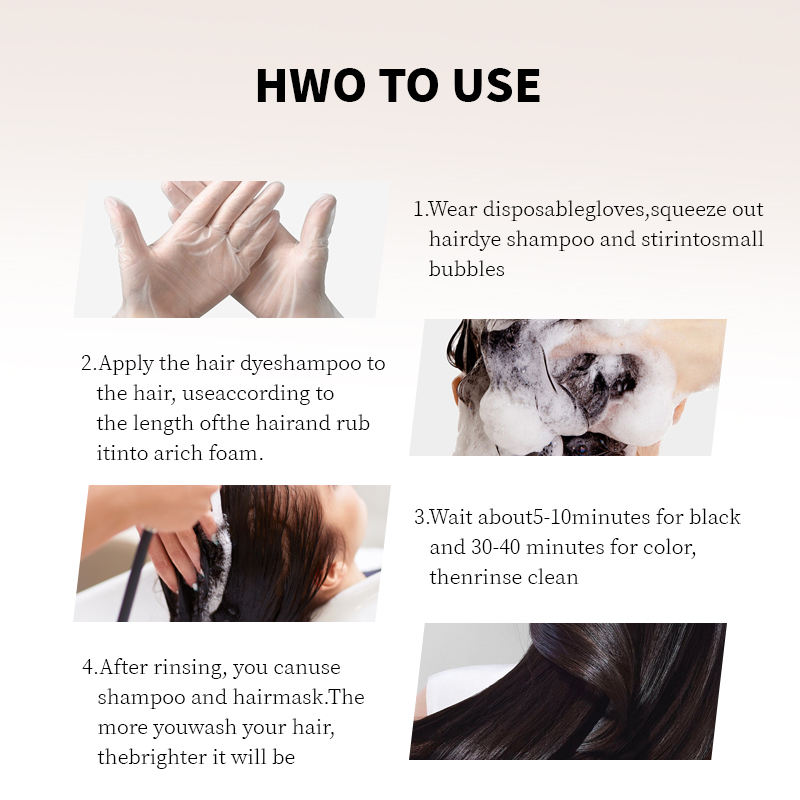 HWO TO USE

1.Wear disposablegloves,squeeze out hairdye shampoo and stirintosmall bubbles

2.Apply the hair dyeshampoo to the hair, useaccording to the length ofthe hairand rub itinto arich foam.

3.Wait about5-10minutes for black and 30-40 minutes for color, thenrinse clean

4.After rinsing, you canuse shampoo and hairmask.The more youwash your hair, thebrighter it will be