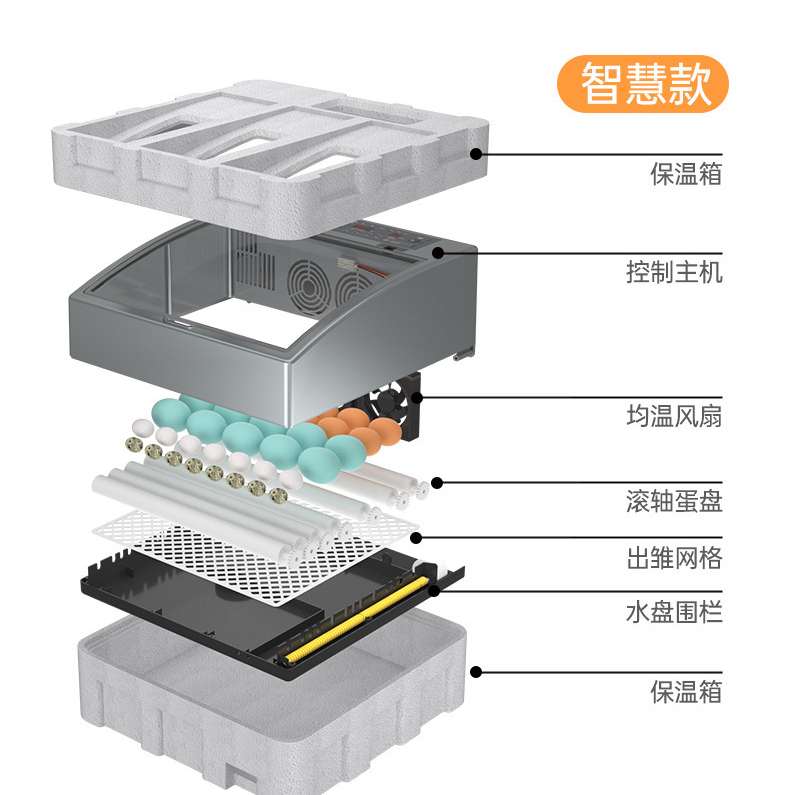 智慧款

保温箱

控制主机

均温风扇

滚轴蛋盘

出雏网格

水盘围栏

保温箱