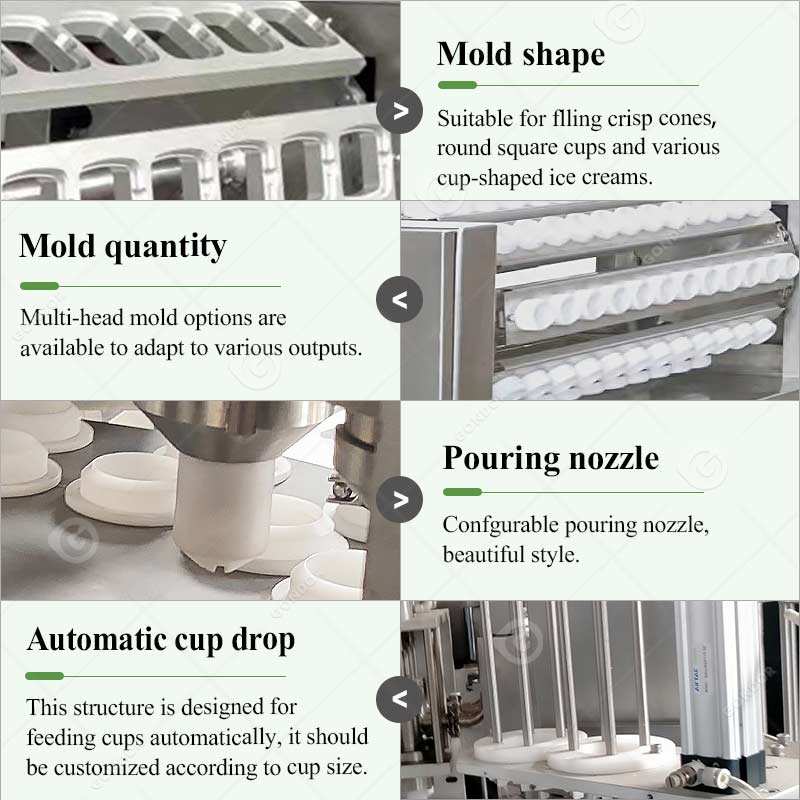 Mold shape

>

Suitable for flling crisp cones, round square cups and various cup-shaped ice creams.

Mold quantity

<

Multi-head mold options are available to adapt to various outputs.

Pouring nozzle

>

Confgurable pouring nozzle, beautiful style.

Automatic cup drop

<

This structure is designed for feeding cups automatically, it should be customized according to cup size.