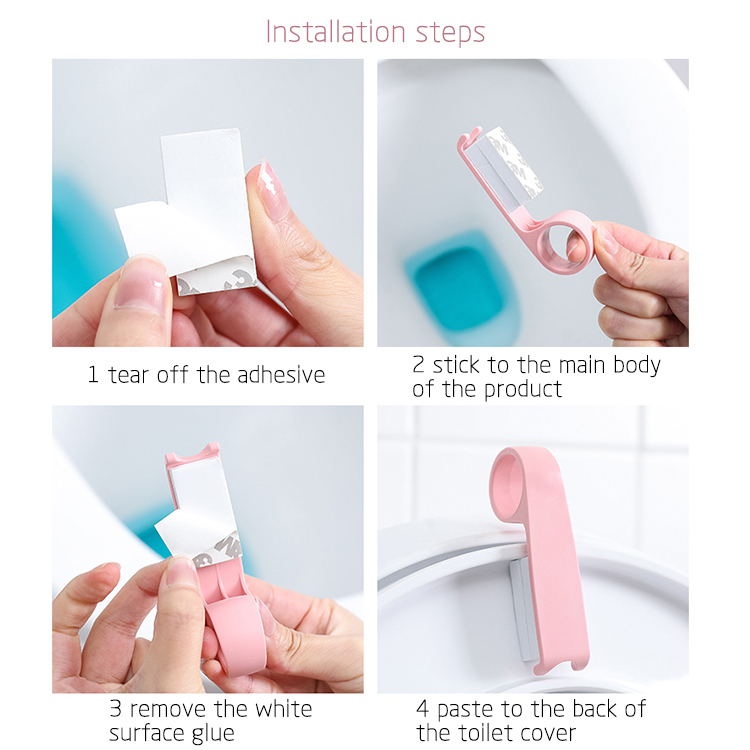 Installation steps

1 tear off the adhesive

2 stick to the main body of the product

3 remove the white surface glue

4 paste to the back of the toilet cover