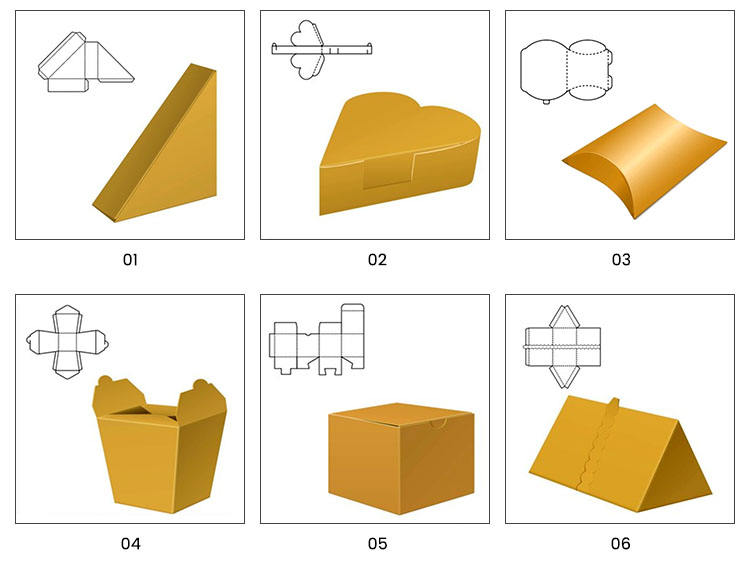 01

02

03

04

05

06