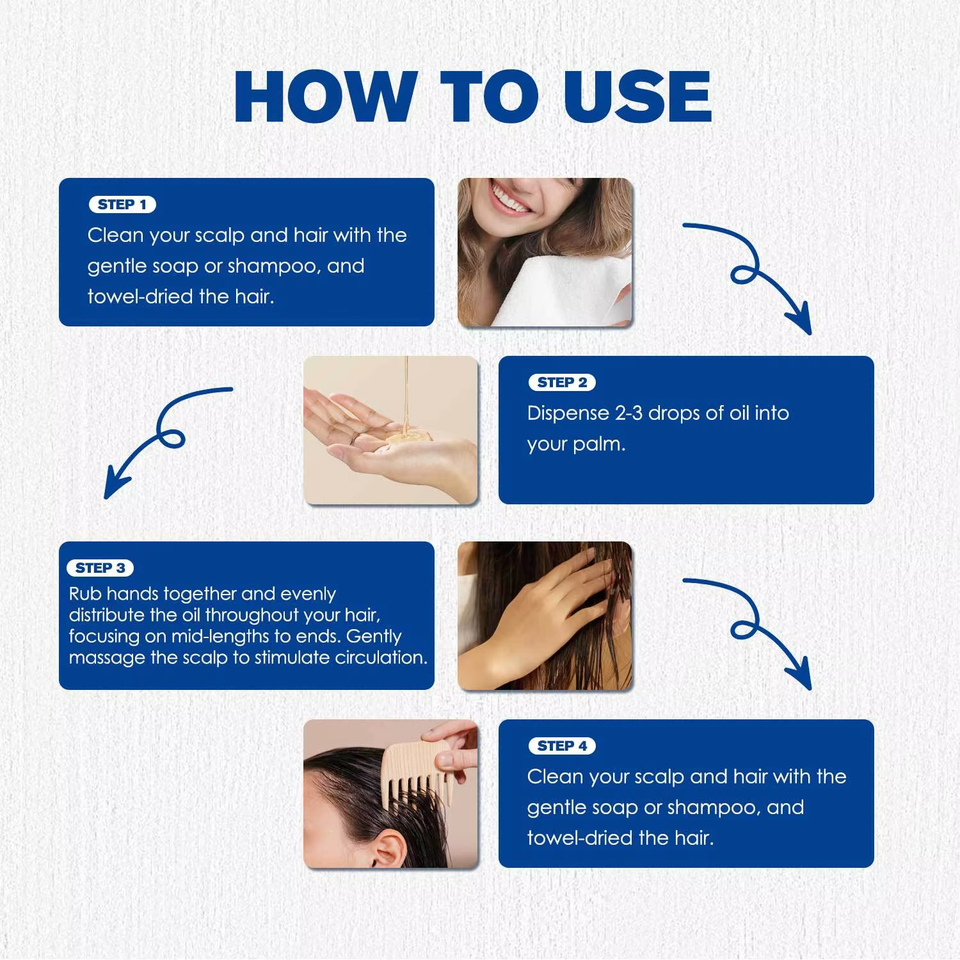 HOW TO USE

STEP 1
Clean your scalp and hair with the gentle soap or shampoo, and towel-dried the hair.

STEP 2
Dispense 2-3 drops of oil into your palm.

STEP 3
Rub hands together and evenly distribute the oil throughout your hair, focusing on mid-lengths to ends. Gently massage the scalp to stimulate circulation.

STEP 4
Clean your scalp and hair with the gentle soap or shampoo, and towel-dried the hair.