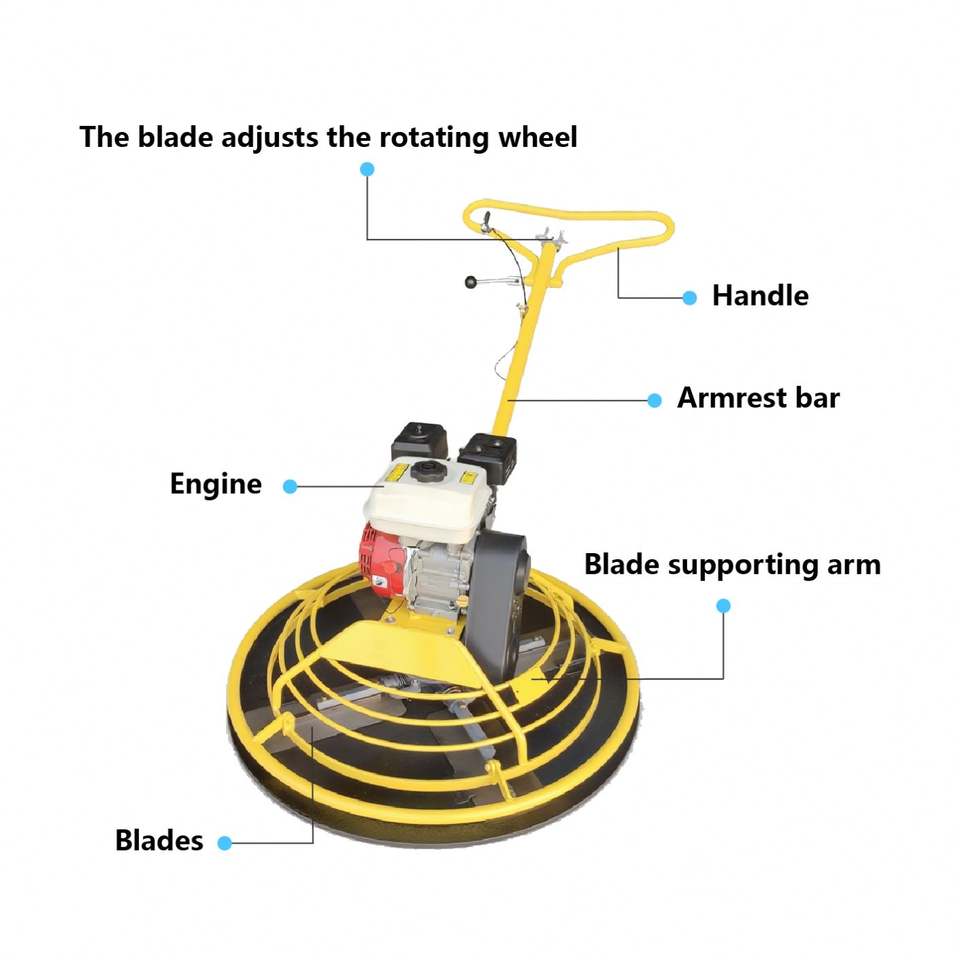 The blade adjusts the rotating wheel

Handle

Armrest bar

Engine

Blade supporting arm

Blades