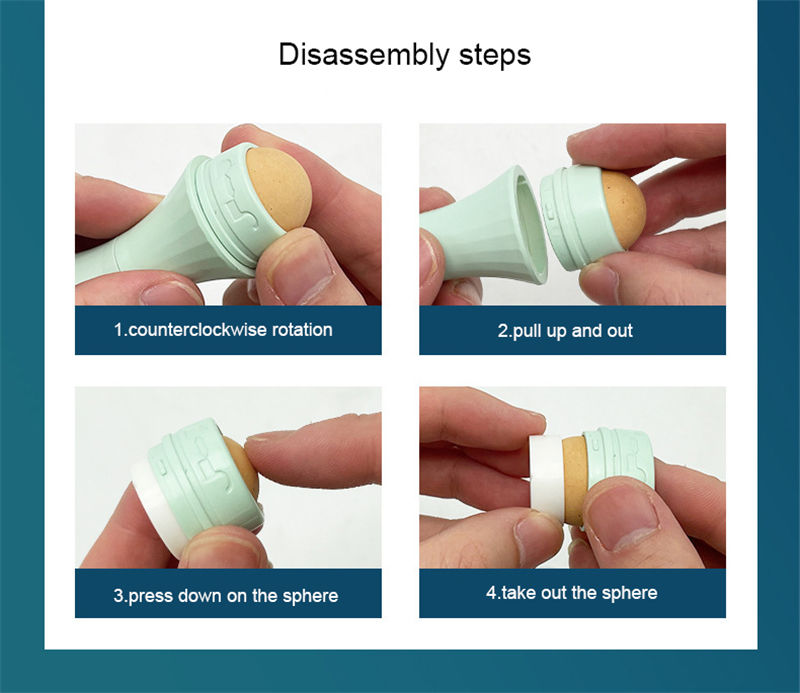 Disassembly steps

1.counterclockwise rotation

2.pull up and out

3.press down on the sphere

4.take out the sphere