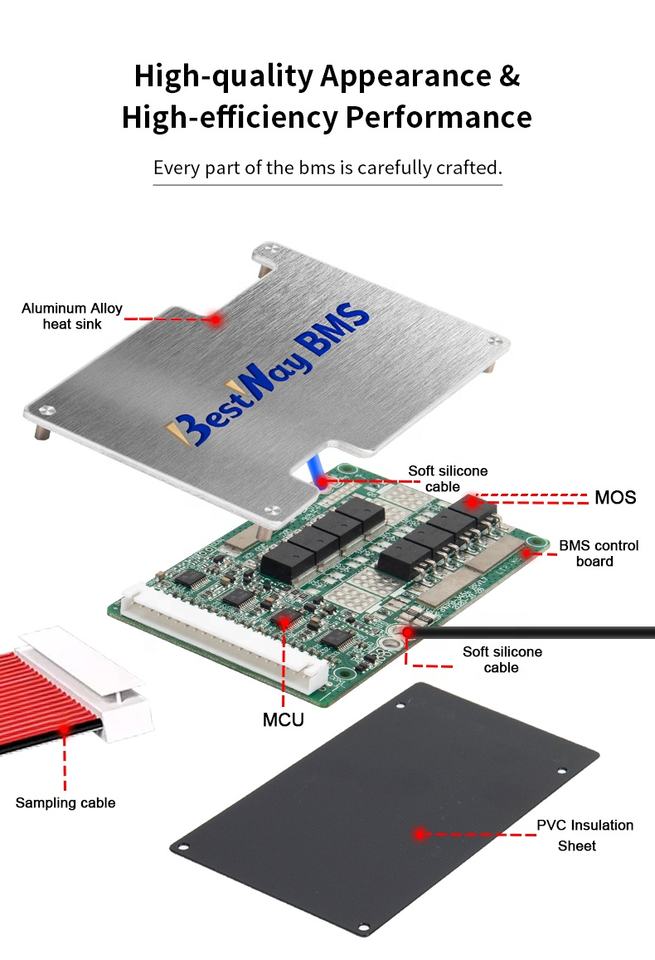 High-quality Appearance &
High-efficiency Performance

Every part of the bms is carefully crafted.

Aluminum Alloy heat sink

BestWay BMS

Soft silicone cable

MOS

BMS control board

Soft silicone cable

MCU

Sampling cable

PVC Insulation Sheet