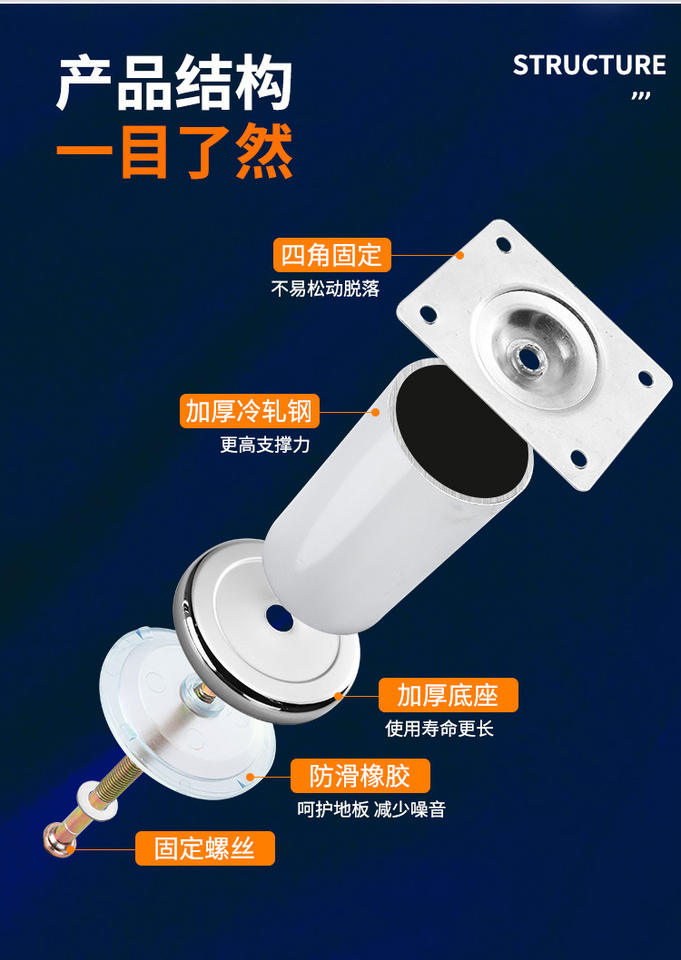 产品结构
一目了然

STRUCTURE

四角固定
不易松动脱落

加厚冷轧钢
更高支撑力

加厚底座
使用寿命更长

防滑橡胶
呵护地板 减少噪音

固定螺丝