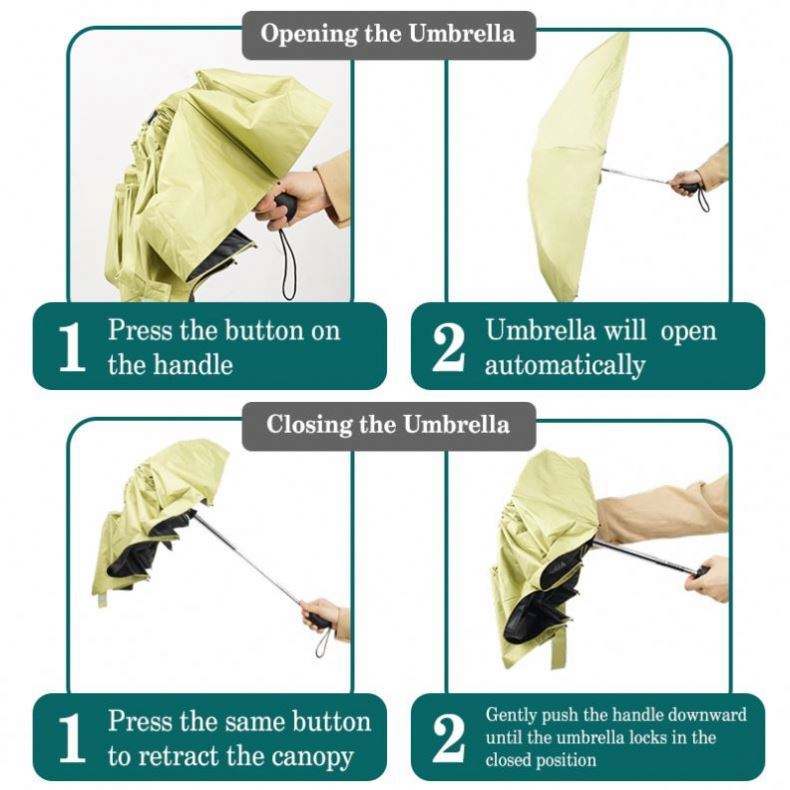 Opening the Umbrella

1 Press the button on the handle

2 Umbrella will open automatically

Closing the Umbrella

1 Press the same button to retract the canopy

2 Gently push the handle downward until the umbrella locks in the closed position