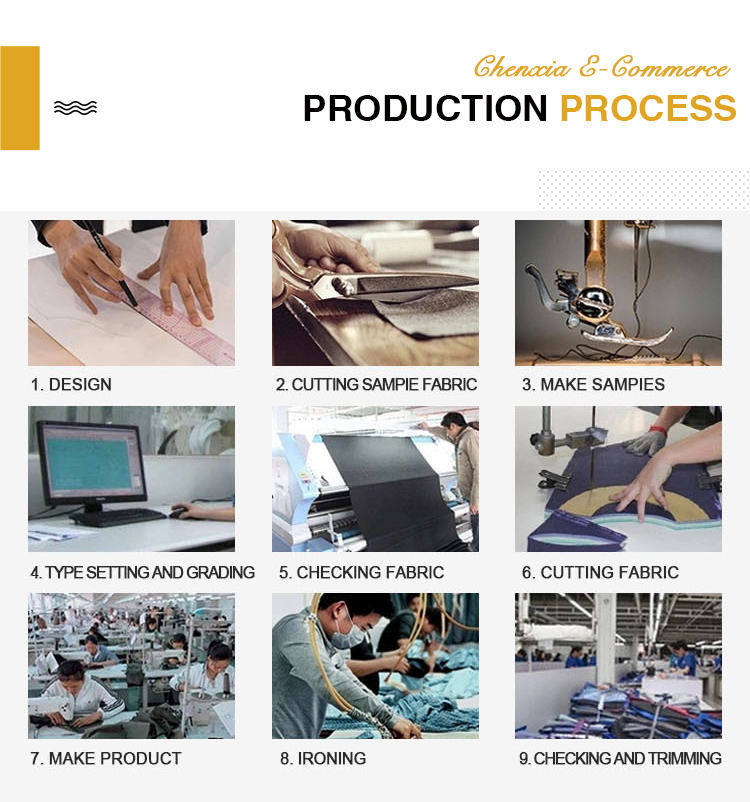 Chenxia E-Commerce
PRODUCTION PROCESS

1. DESIGN

2. CUTTING SAMPIE FABRIC

3. MAKE SAMPIES

4. TYPE SETTING AND GRADING

5. CHECKING FABRIC

6. CUTTING FABRIC

7. MAKE PRODUCT

8. IRONING

9. CHECKING AND TRIMMING