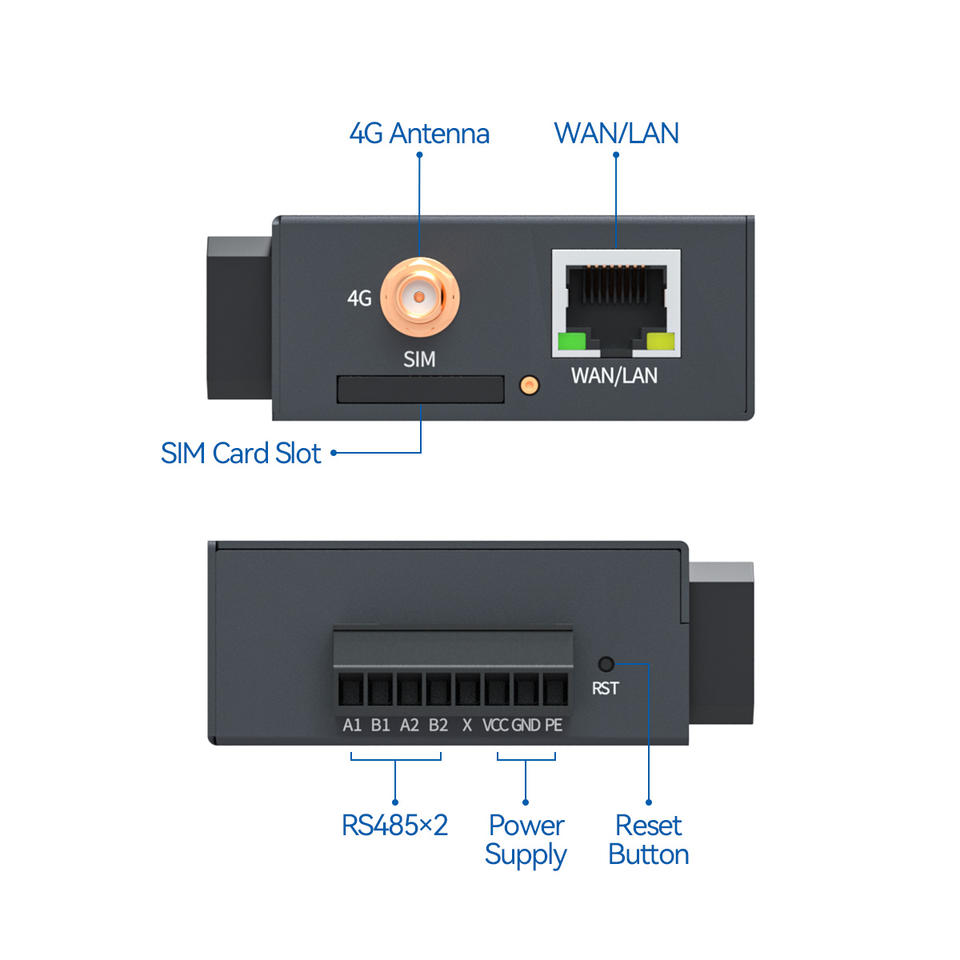 4G Antenna

WAN/LAN

4G

SIM

WAN/LAN

SIM Card Slot

RST

A1 B1 A2 B2 X VCC GND PE

RS485×2

Power Supply

Reset Button