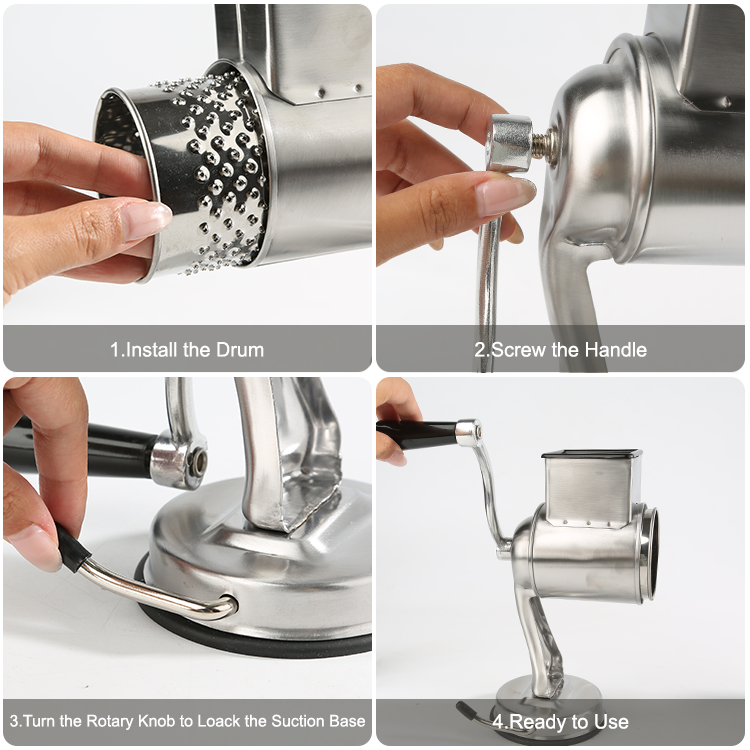 1.Install the Drum

2.Screw the Handle

3.Turn the Rotary Knob to Loack the Suction Base

4.Ready to Use