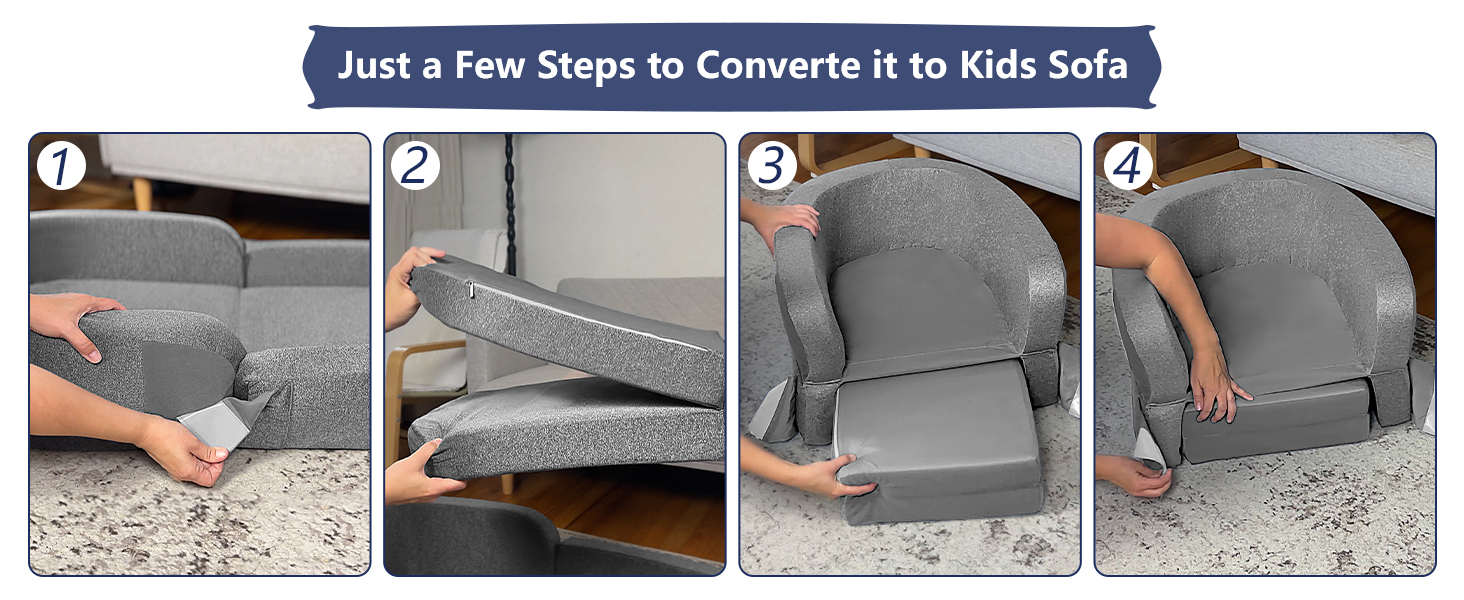 Just a Few Steps to Converte it to Kids Sofa

1

2

3

4