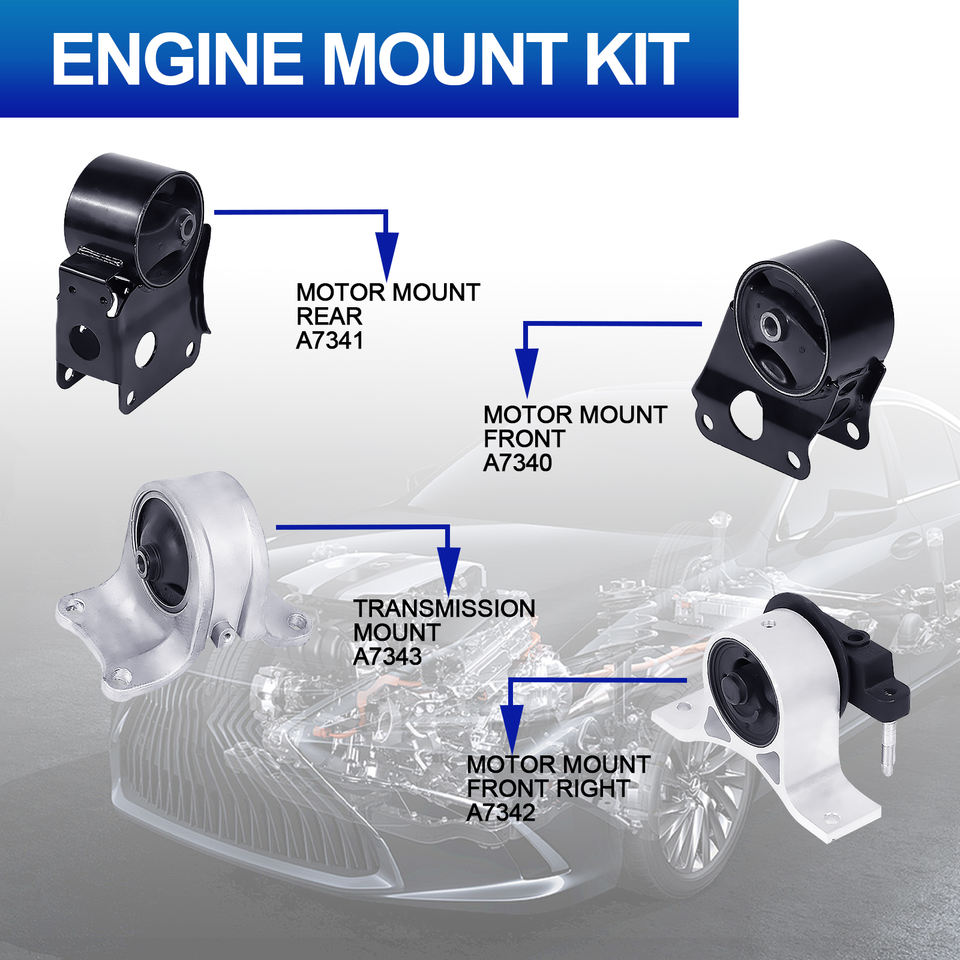 ENGINE MOUNT KIT

MOTOR MOUNT
REAR
A7341

MOTOR MOUNT
FRONT
A7340

TRANSMISSION
MOUNT
A7343

MOTOR MOUNT
FRONT RIGHT
A7342