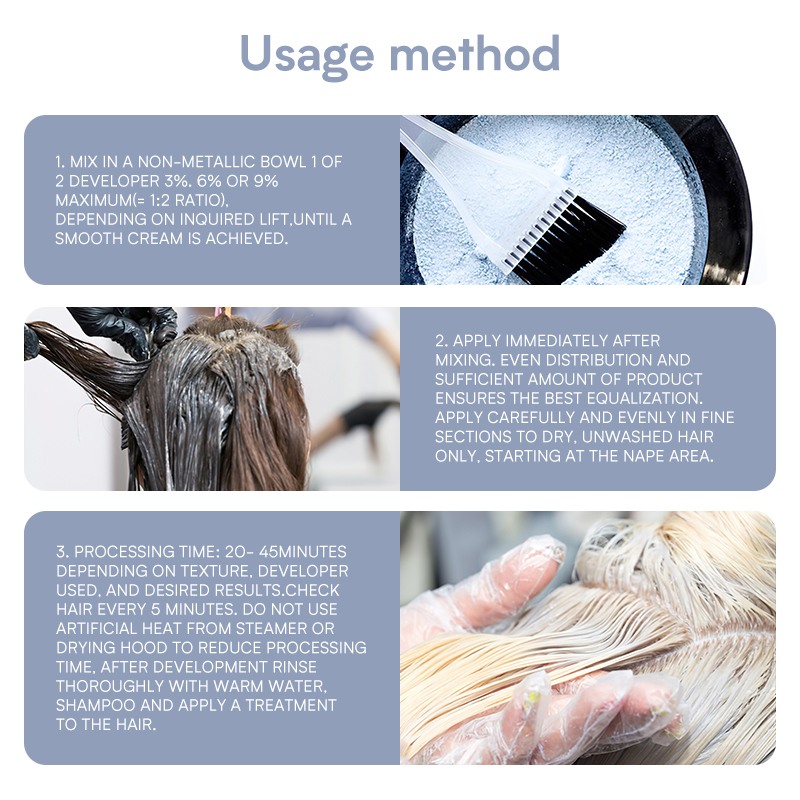 Usage method

1. MIX IN A NON-METALLIC BOWL 1 OF 2 DEVELOPER 3%. 6% OR 9% MAXIMUM(= 1:2 RATIO), DEPENDING ON INQUIRED LIFT,UNTIL A SMOOTH CREAM IS ACHIEVED.

2. APPLY IMMEDIATELY AFTER MIXING. EVEN DISTRIBUTION AND SUFFICIENT AMOUNT OF PRODUCT ENSURES THE BEST EQUALIZATION. APPLY CAREFULLY AND EVENLY IN FINE SECTIONS TO DRY, UNWASHED HAIR ONLY, STARTING AT THE NAPE AREA.

3. PROCESSING TIME: 20- 45MINUTES DEPENDING ON TEXTURE, DEVELOPER USED, AND DESIRED RESULTS.CHECK HAIR EVERY 5 MINUTES. DO NOT USE ARTIFICIAL HEAT FROM STEAMER OR DRYING HOOD TO REDUCE PROCESSING TIME, AFTER DEVELOPMENT RINSE THOROUGHLY WITH WARM WATER, SHAMPOO AND APPLY A TREATMENT TO THE HAIR.