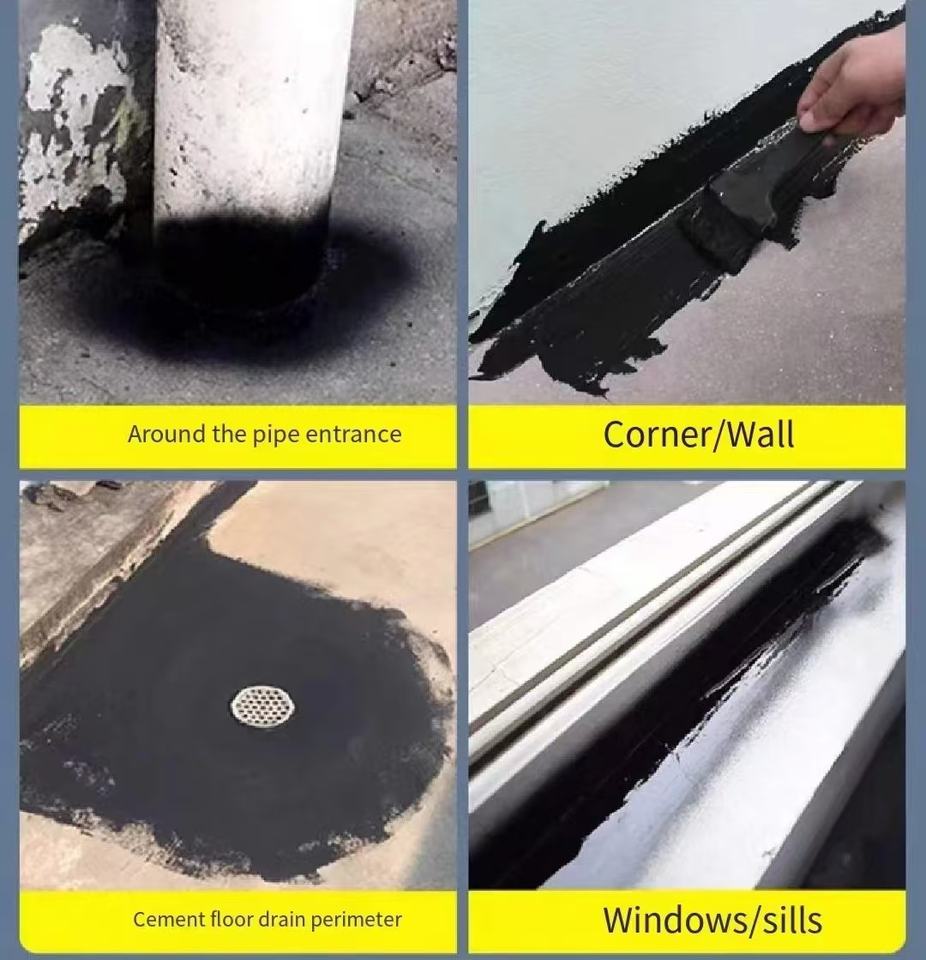 Around the pipe entrance

Corner/Wall

Cement floor drain perimeter

Windows/sills