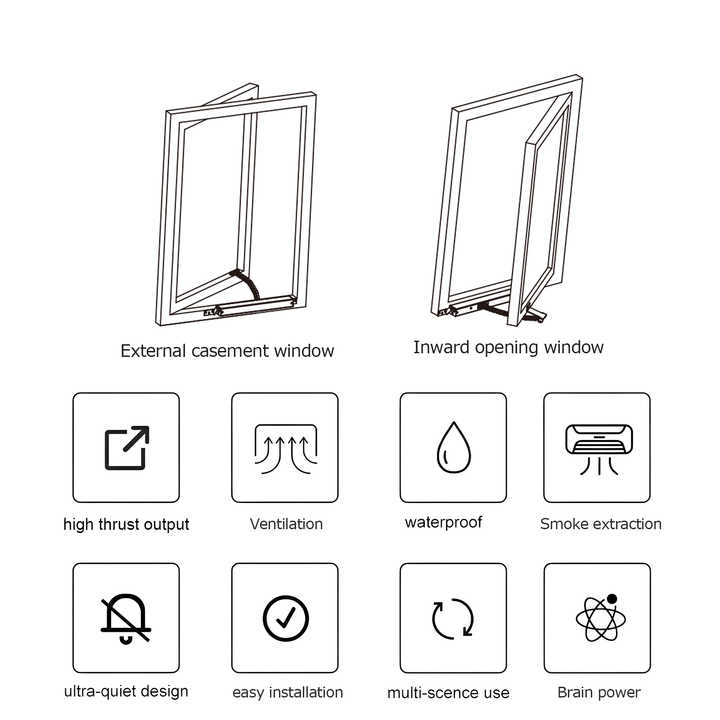 External casement window

Inward opening window

high thrust output

Ventilation

waterproof

Smoke extraction

ultra-quiet design

easy installation

multi-scence use

Brain power