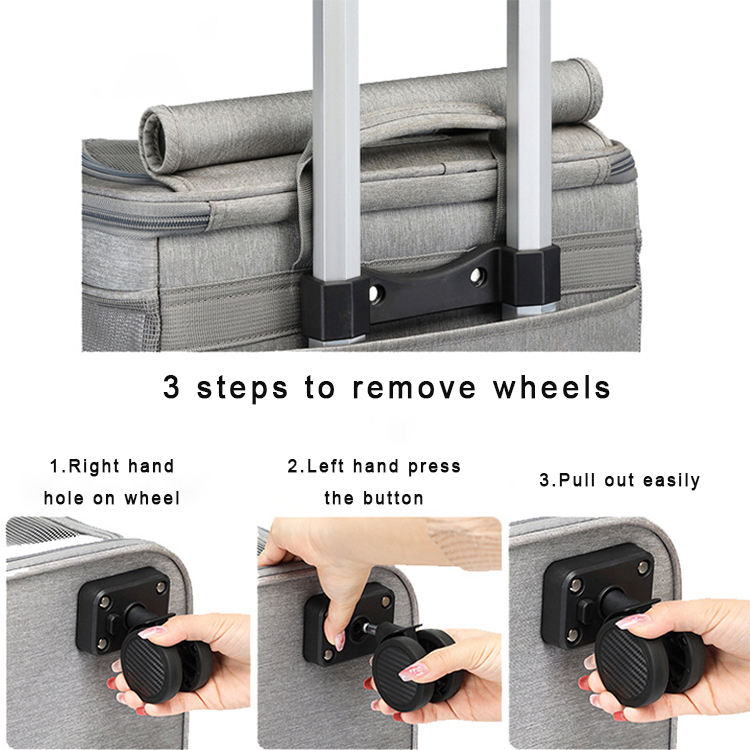 3 steps to remove wheels

1.Right hand hole on wheel

2.Left hand press the button

3.Pull out easily