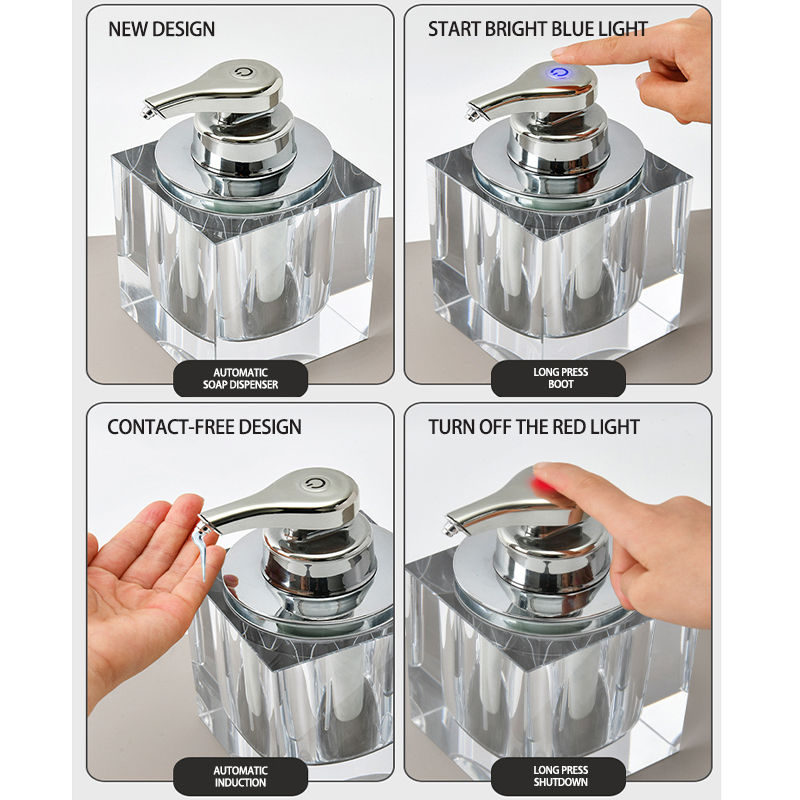 NEW DESIGN

AUTOMATIC SOAP DISPENSER

START BRIGHT BLUE LIGHT

LONG PRESS BOOT

CONTACT-FREE DESIGN

AUTOMATIC INDUCTION

TURN OFF THE RED LIGHT

LONG PRESS SHUTDOWN