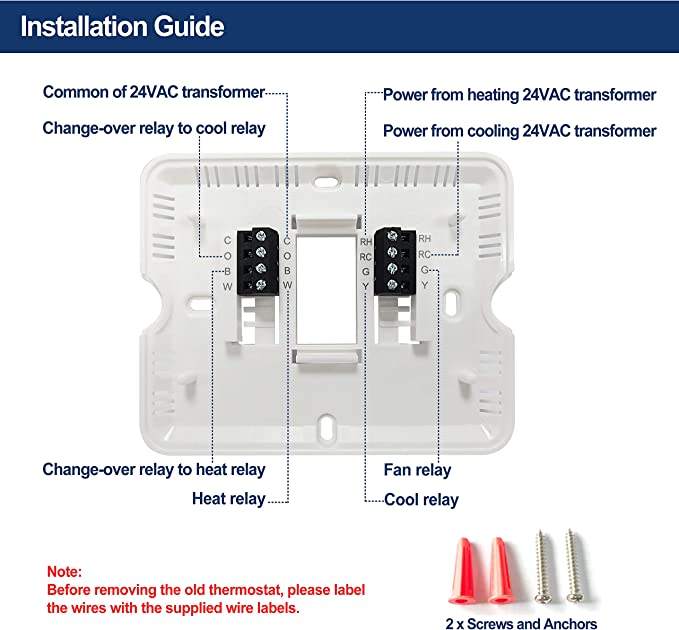 Installation Guide

Common of 24VAC transformer

Change-over relay to cool relay

Power from heating 24VAC transformer

Power from cooling 24VAC transformer

C
O
B
W

C
O
B
W

RH
RC
G
Y

RH
RC
G
Y

Change-over relay to heat relay

Heat relay

Fan relay

Cool relay

Note:
Before removing the old thermostat, please label the wires with the supplied wire labels.

2 x Screws and Anchors