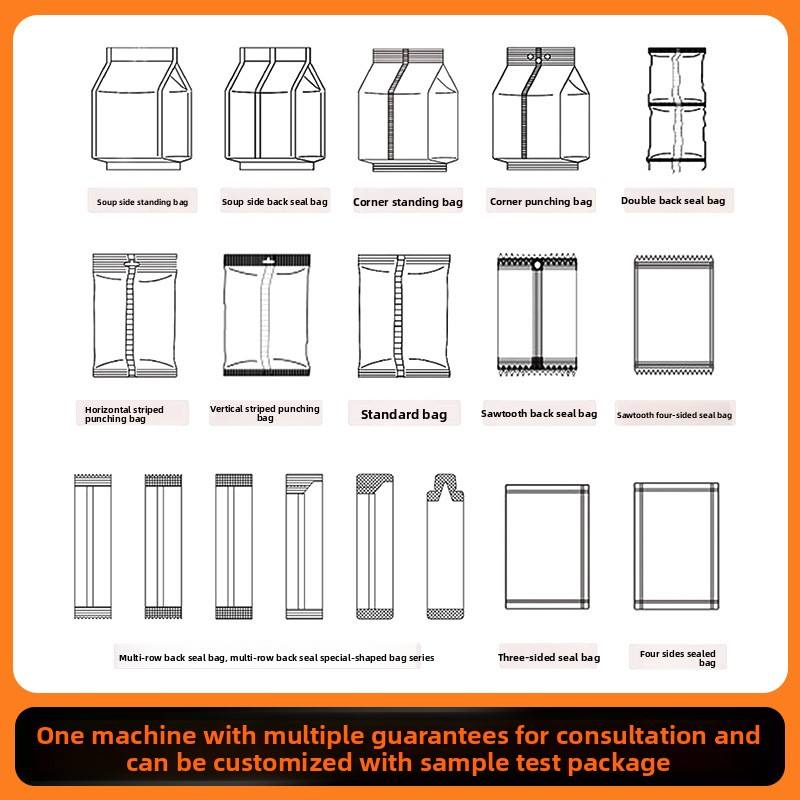 Soup side standing bag

Soup side back seal bag

Corner standing bag

Corner punching bag

Double back seal bag

Horizontal striped punching bag

Vertical striped punching bag

Standard bag

Sawtooth back seal bag

Sawtooth four-sided seal bag

Multi-row back seal bag, multi-row back seal special-shaped bag series

Three-sided seal bag

Four sides sealed bag

One machine with multiple guarantees for consultation and can be customized with sample test package