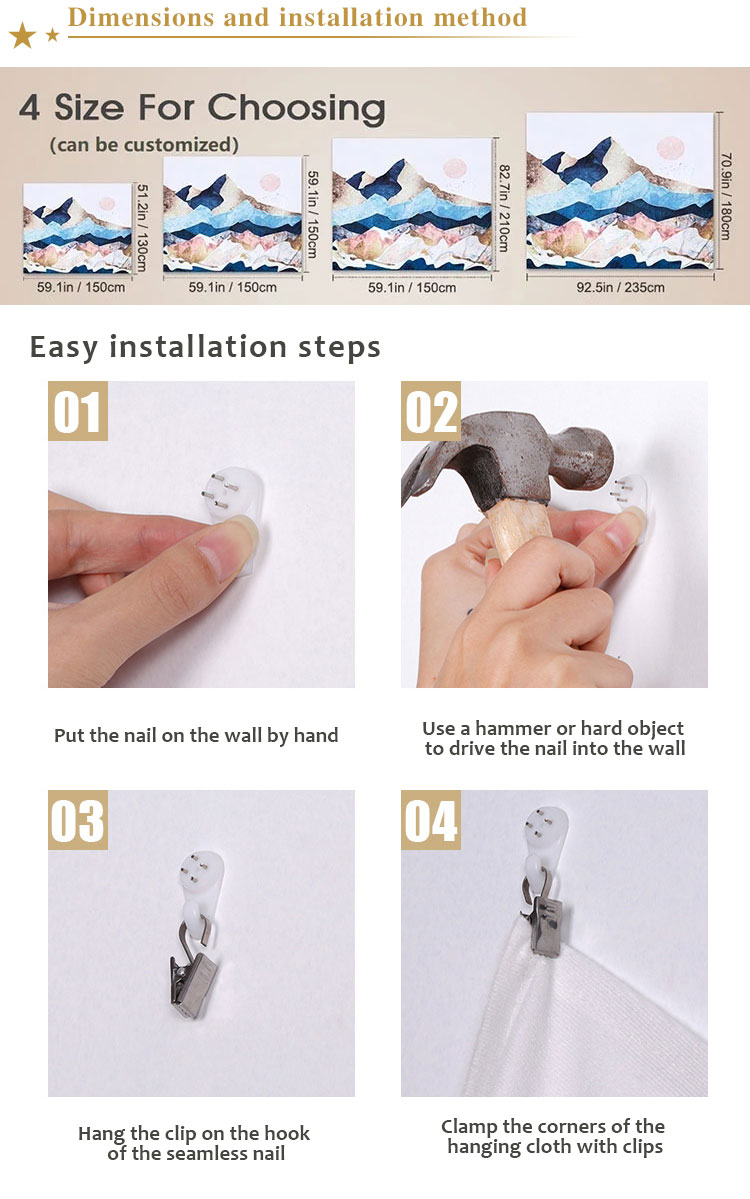 Dimensions and installation method

4 Size For Choosing
(can be customized)

51.2in / 130cm
59.1in / 150cm

59.1in / 150cm
59.1in / 150cm

82.7in / 210cm
59.1in / 150cm

70.9in / 180cm
92.5in / 235cm

Easy installation steps

01

Put the nail on the wall by hand

02

Use a hammer or hard object to drive the nail into the wall

03

Hang the clip on the hook of the seamless nail

04

Clamp the corners of the hanging cloth with clips