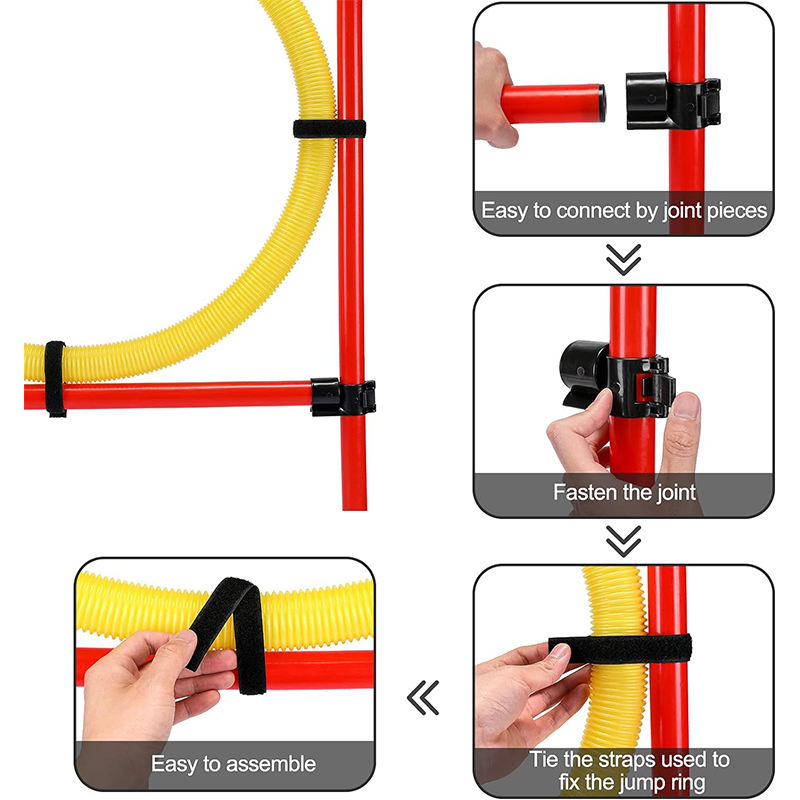 Easy to connect by joint pieces

Fasten the joint

Tie the straps used to fix the jump ring

Easy to assemble