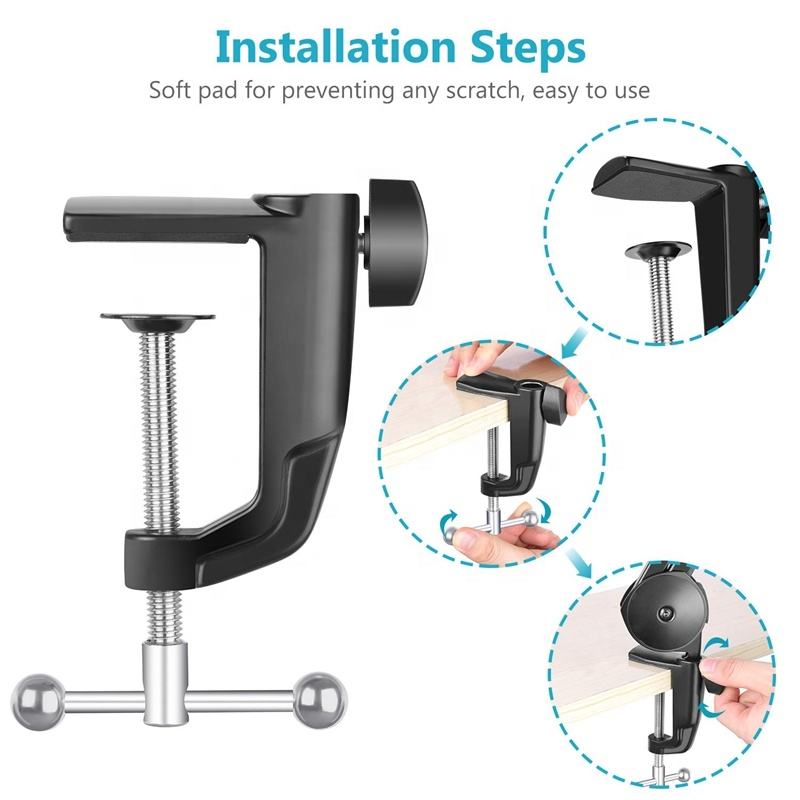 Installation Steps

Soft pad for preventing any scratch, easy to use