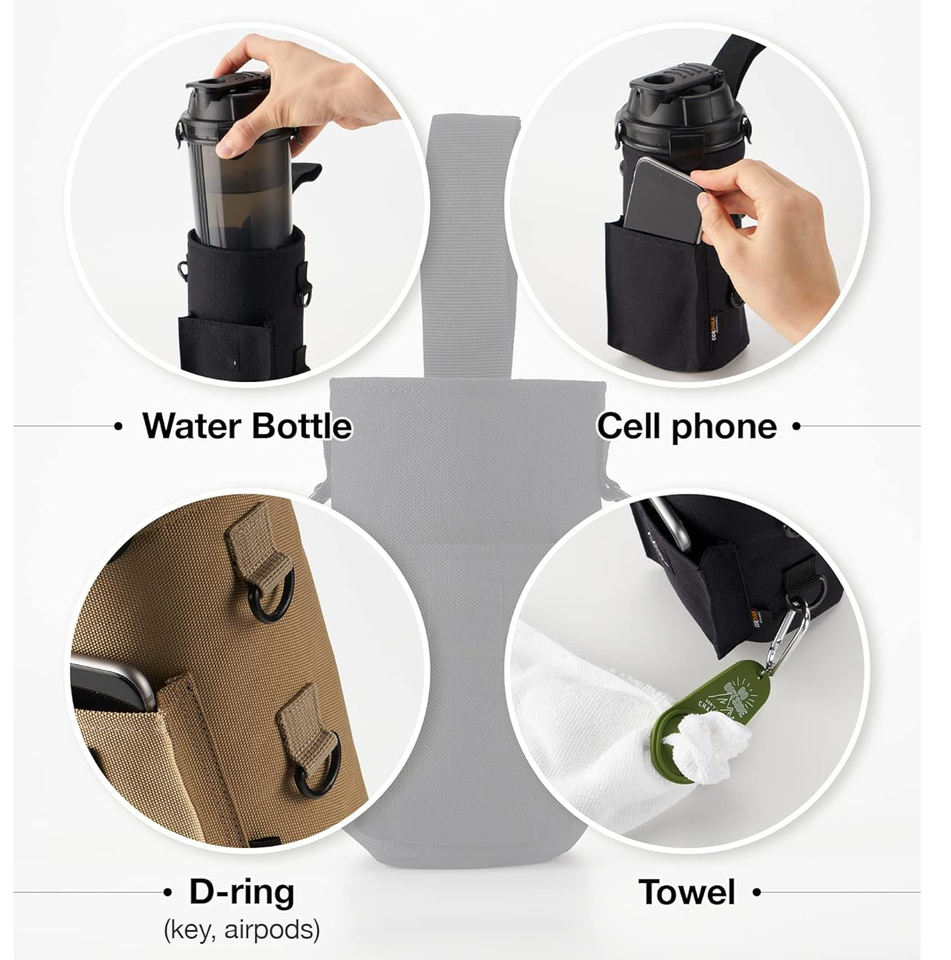 • Water Bottle

Cell phone •

• D-ring
(key, airpods)

Towel •