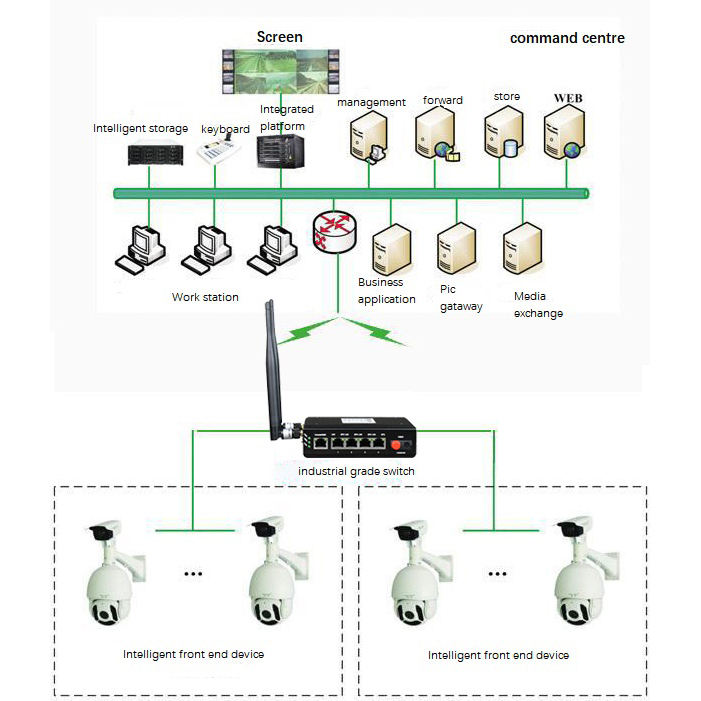 Screen

command centre

Intelligent storage

keyboard

Integrated platform

management

forward

store

WEB

Work station

Business application

Pic gataway

Media exchange

industrial grade switch

...

...

Intelligent front end device

Intelligent front end device