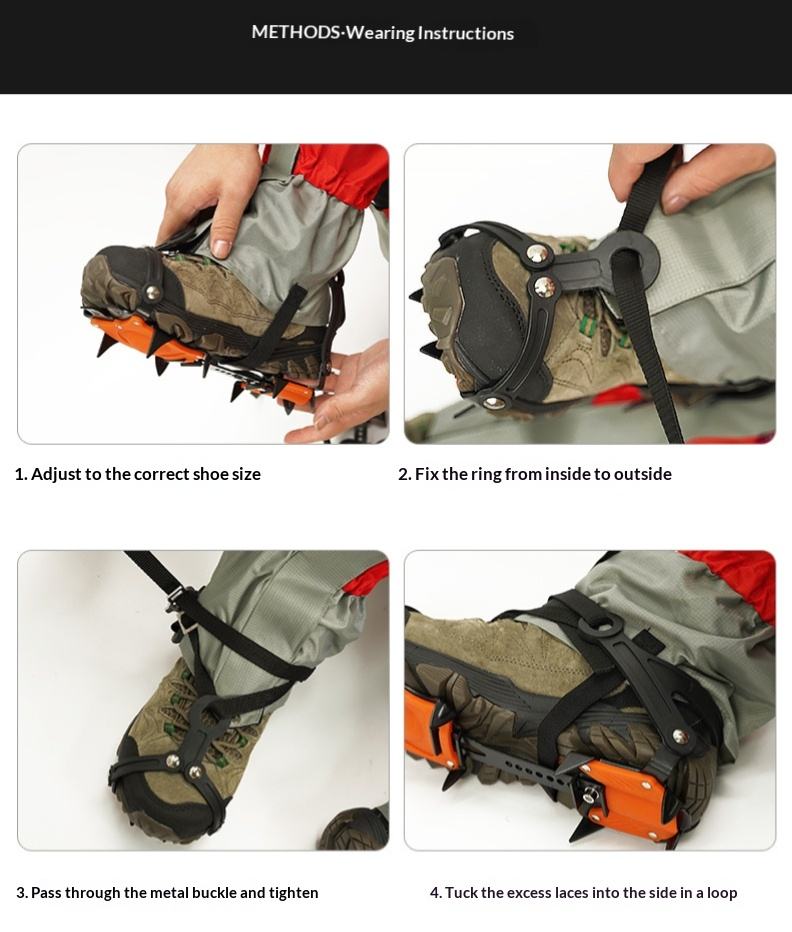 METHODS·Wearing Instructions

1. Adjust to the correct shoe size

2. Fix the ring from inside to outside

3. Pass through the metal buckle and tighten

4. Tuck the excess laces into the side in a loop