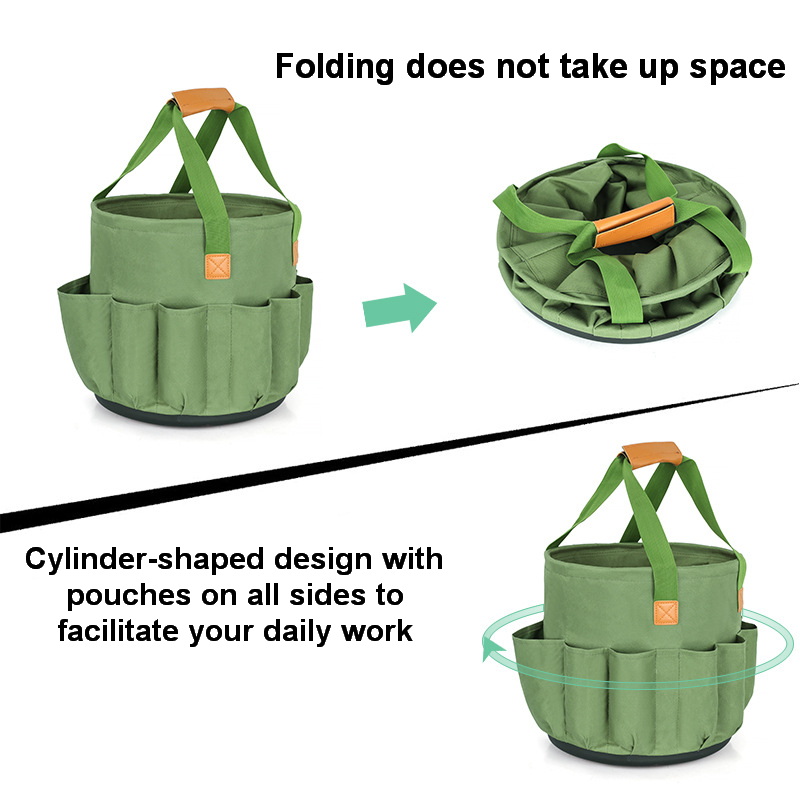 Folding does not take up space

Cylinder-shaped design with pouches on all sides to facilitate your daily work