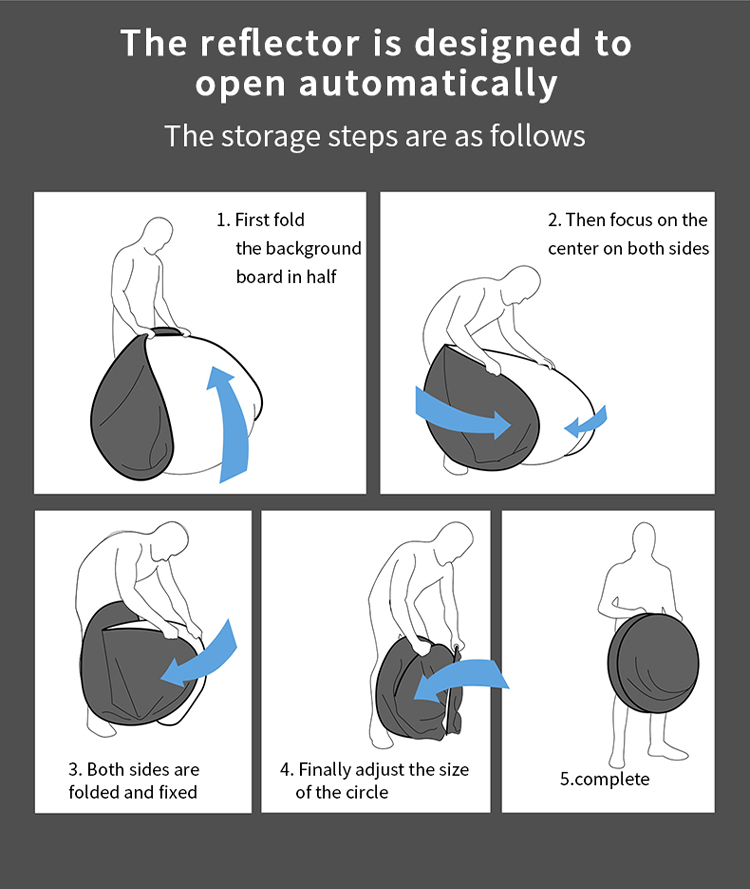 The reflector is designed to open automatically

The storage steps are as follows

1. First fold the background board in half

2. Then focus on the center on both sides

3. Both sides are folded and fixed

4. Finally adjust the size of the circle

5.complete