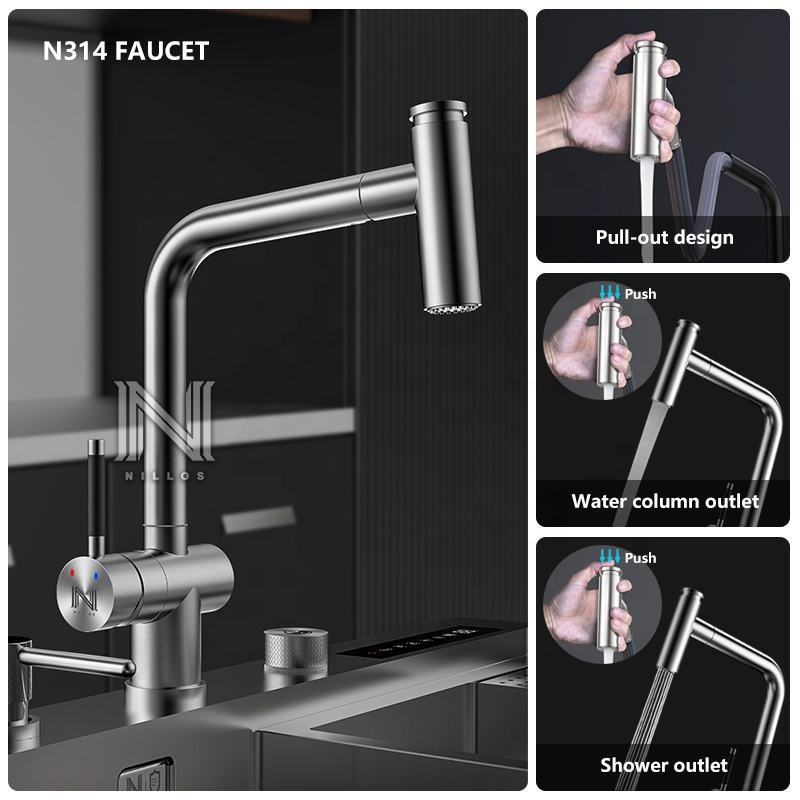 N314 FAUCET

N
NILLOS

N

Pull-out design

Push

Water column outlet

Push

Shower outlet