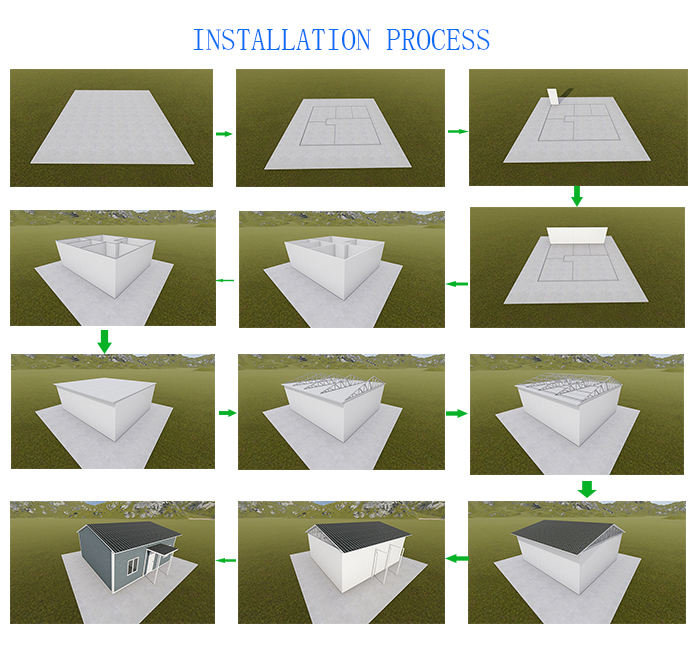 INSTALLATION PROCESS