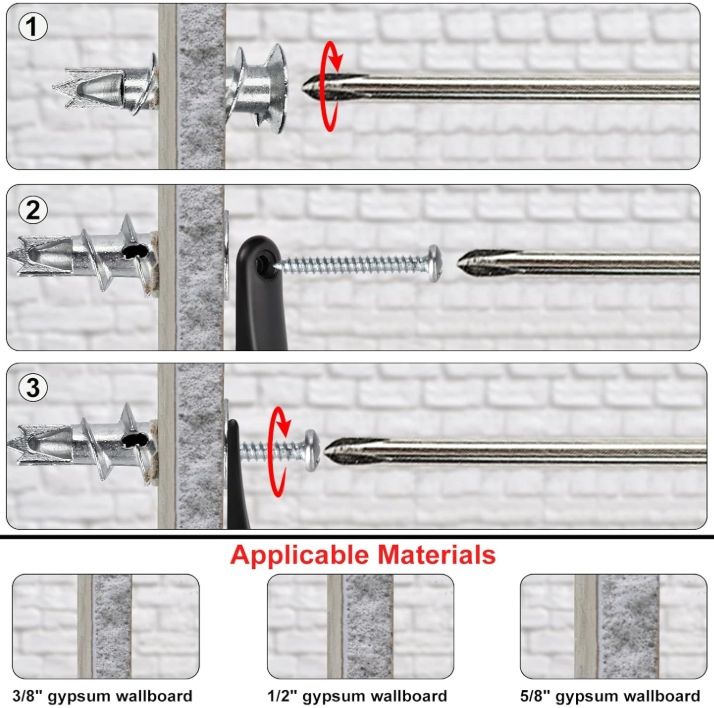 1

2

3

Applicable Materials

3/8" gypsum wallboard

1/2" gypsum wallboard

5/8" gypsum wallboard