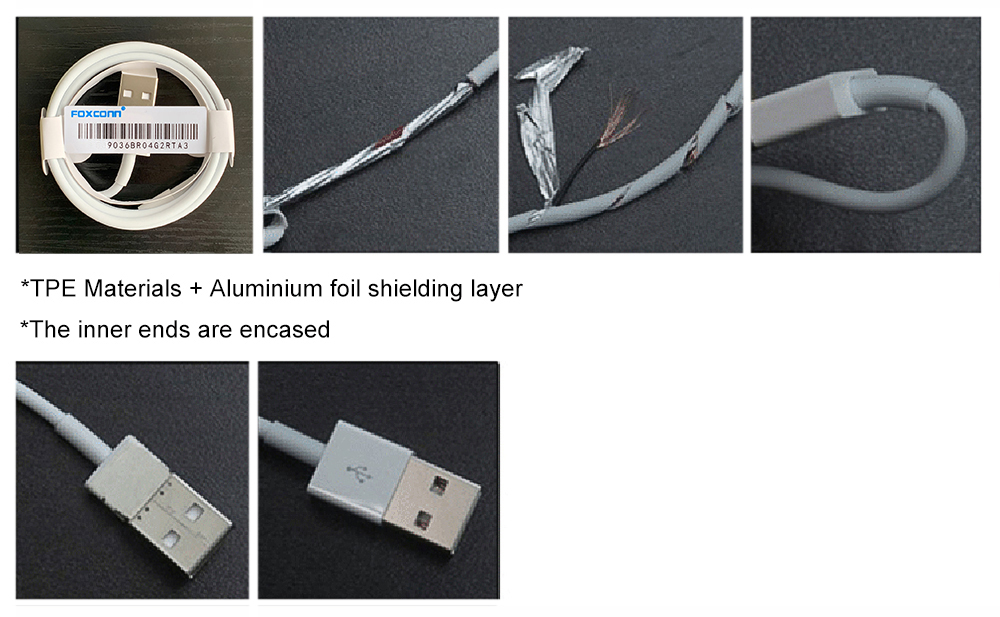 FOXCONN
9036BR04G2RTA3

*TPE Materials + Aluminium foil shielding layer

*The inner ends are encased